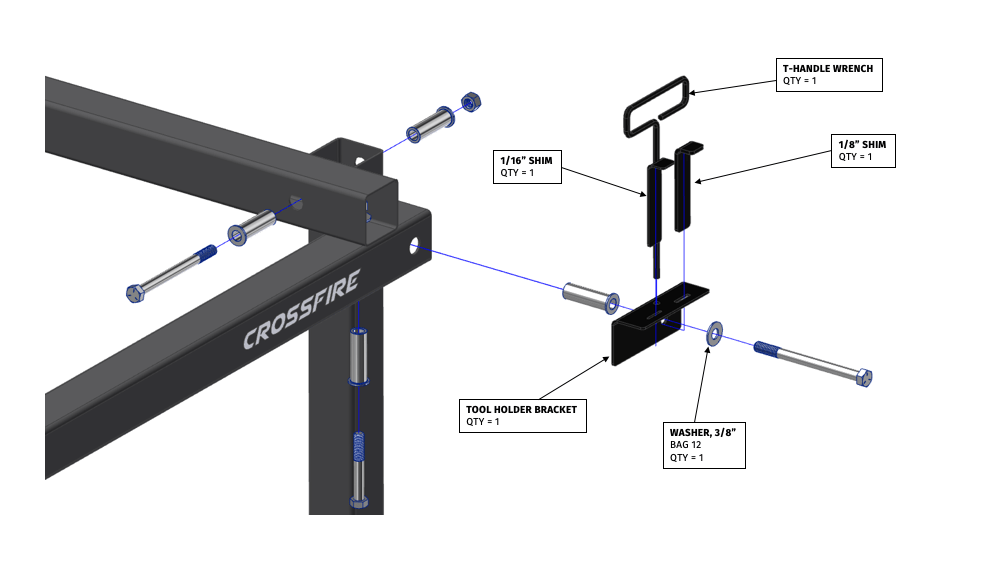 T-HANDLE WRENCH
QTY = 1

1/16" SHIM
QTY = 1

1/8" SHIM
QTY = 1

CROSSFIRE

TOOL HOLDER BRACKET
QTY = 1

WASHER, 3/8"
BAG 12
QTY = 1