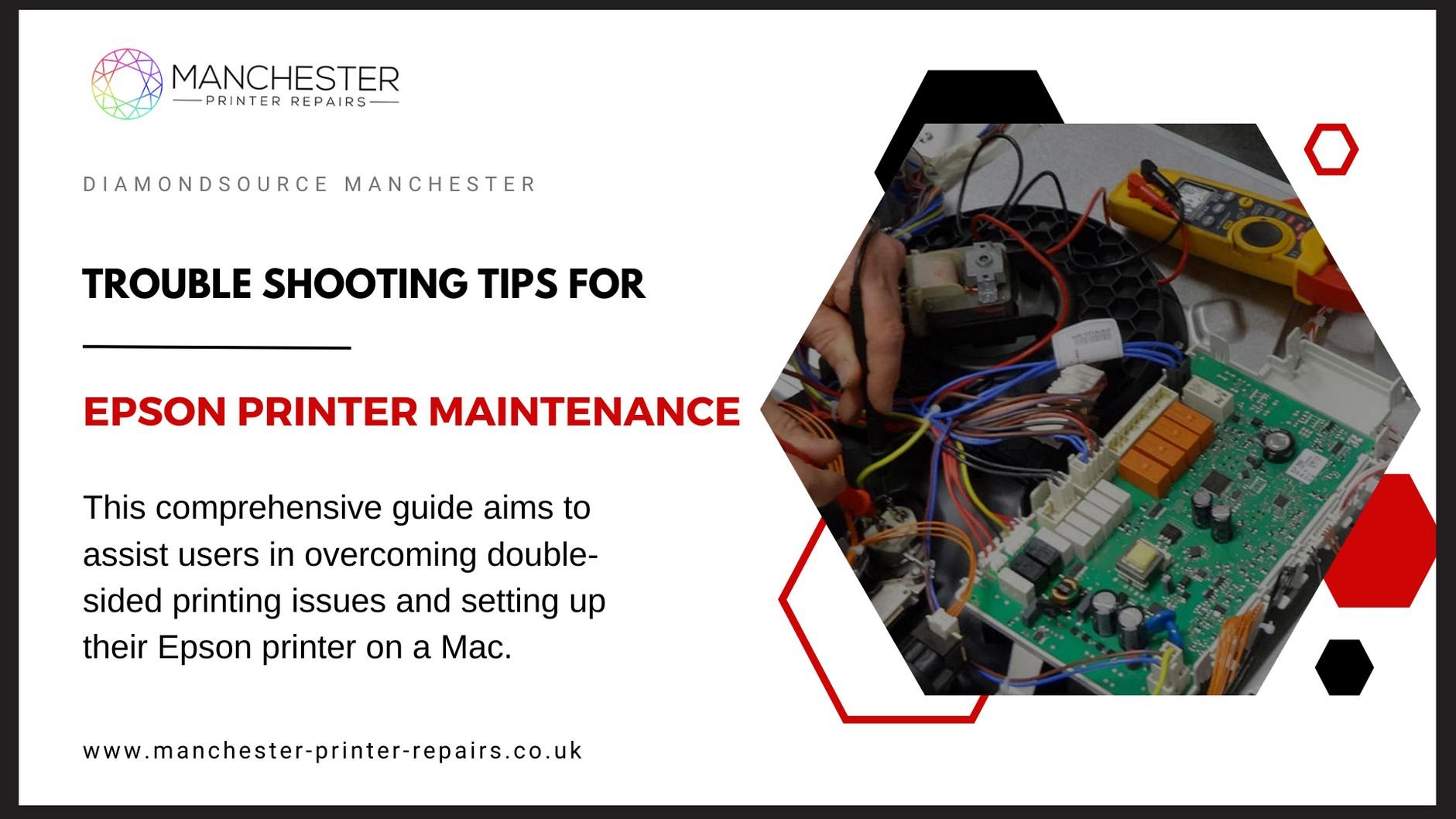 MANCHESTER
PRINTER REPAIRS

DIAMONDSOURCE MANCHESTER

TROUBLE SHOOTING TIPS FOR

EPSON PRINTER MAINTENANCE

This comprehensive guide aims to assist users in overcoming double-sided printing issues and setting up their Epson printer on a Mac.

www.manchester-printer-repairs.co.uk