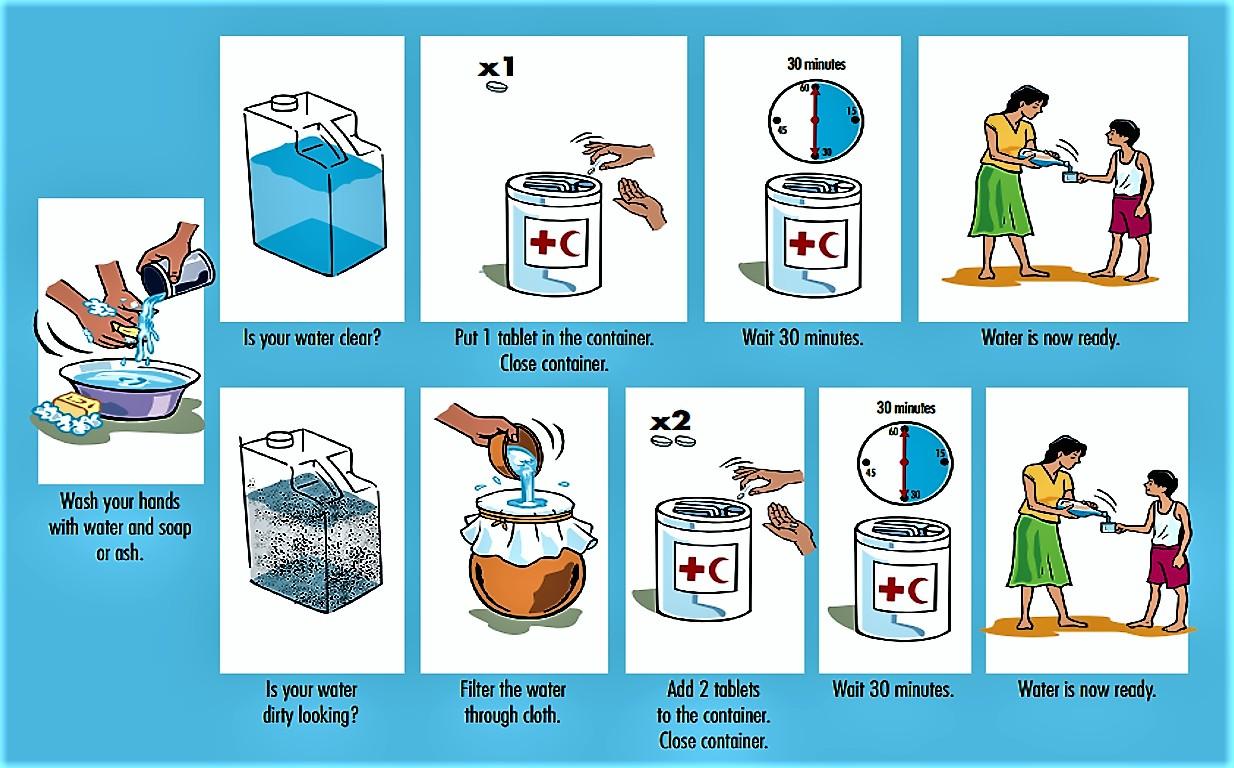 Wash your hands with water and soap or ash.

Is your water clear?

x1

Put 1 tablet in the container. Close container.

30 minutes

60
15
30
45

Wait 30 minutes.

Water is now ready.

Is your water dirty looking?

Filter the water through cloth.

x2

Add 2 tablets to the container. Close container.

30 minutes

60
15
30
45

Wait 30 minutes.

Water is now ready.