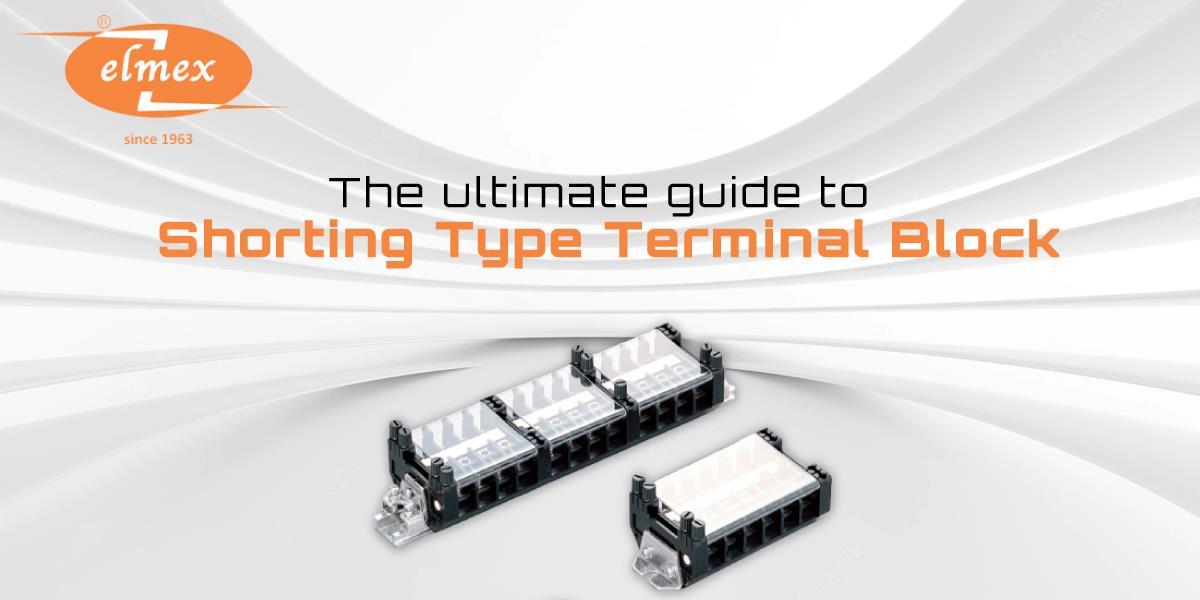 ®
elmex
since 1963

The ultimate guide to
Shorting Type Terminal Block