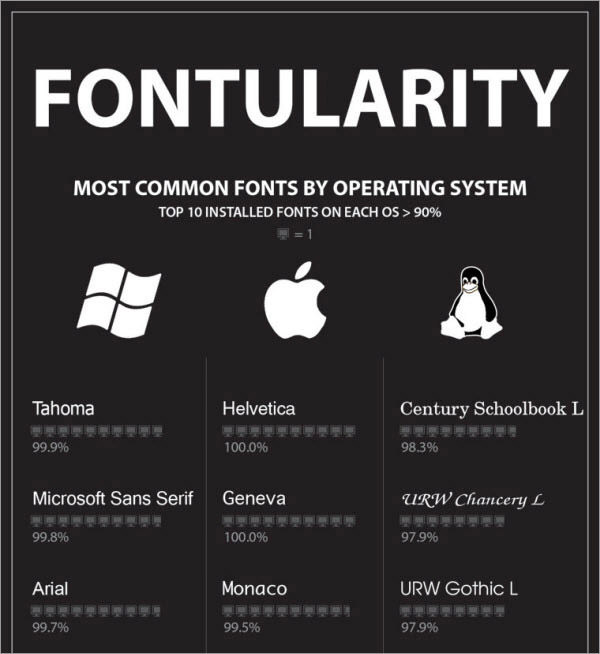 FONTULARITY

MOST COMMON FONTS BY OPERATING SYSTEM

TOP 10 INSTALLED FONTS ON EACH OS > 90%

= 1

Tahoma
99.9%

Microsoft Sans Serif
99.8%

Arial
99.7%

Helvetica
100.0%

Geneva
100.0%

Monaco
99.5%

Century Schoolbook L
98.3%

URW Chancery L
97.9%

URW Gothic L
97.9%