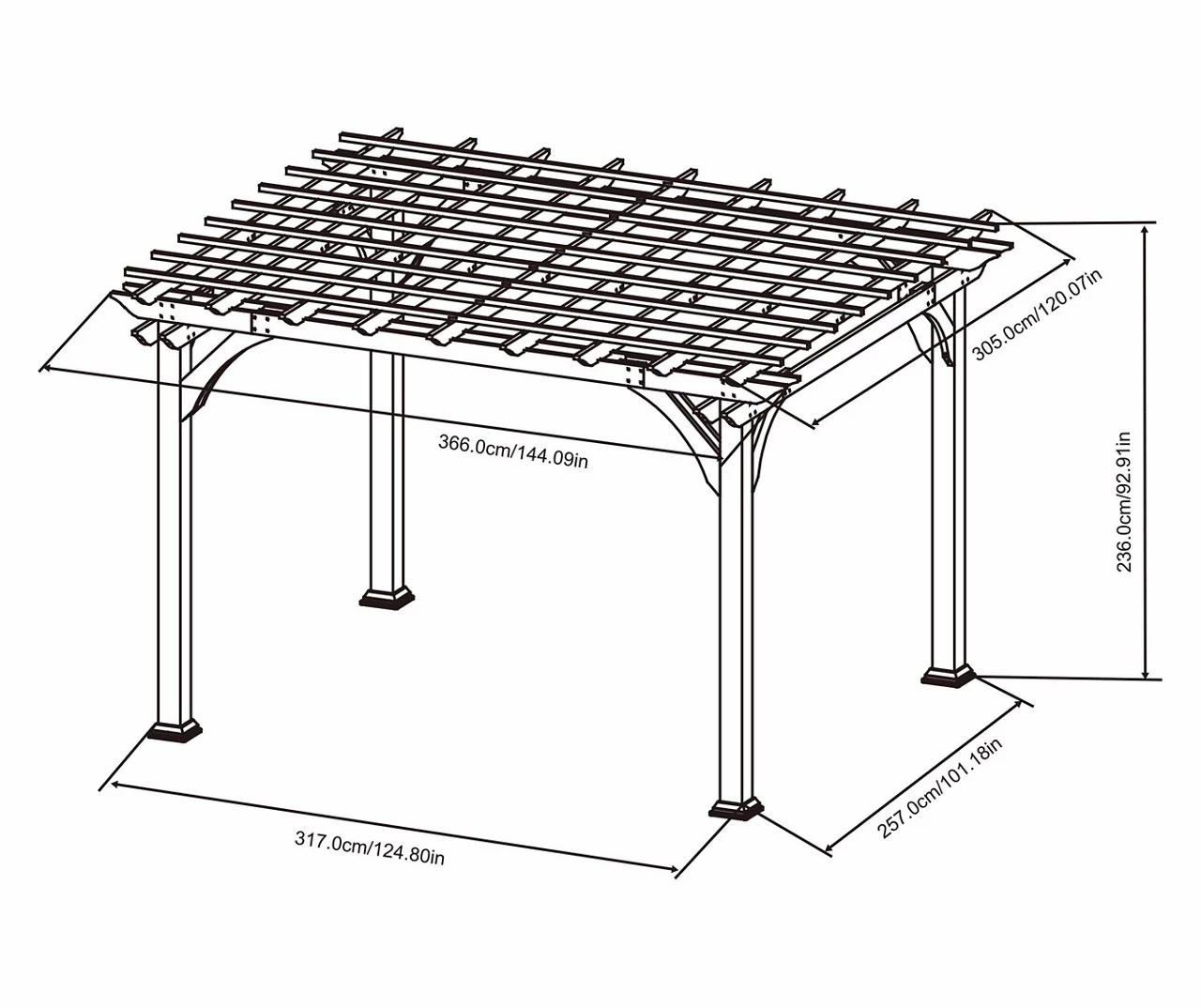 305.0cm/120.07in

366.0cm/144.09in

236.0cm/92.91in

257.0cm/101.18in

317.0cm/124.80in