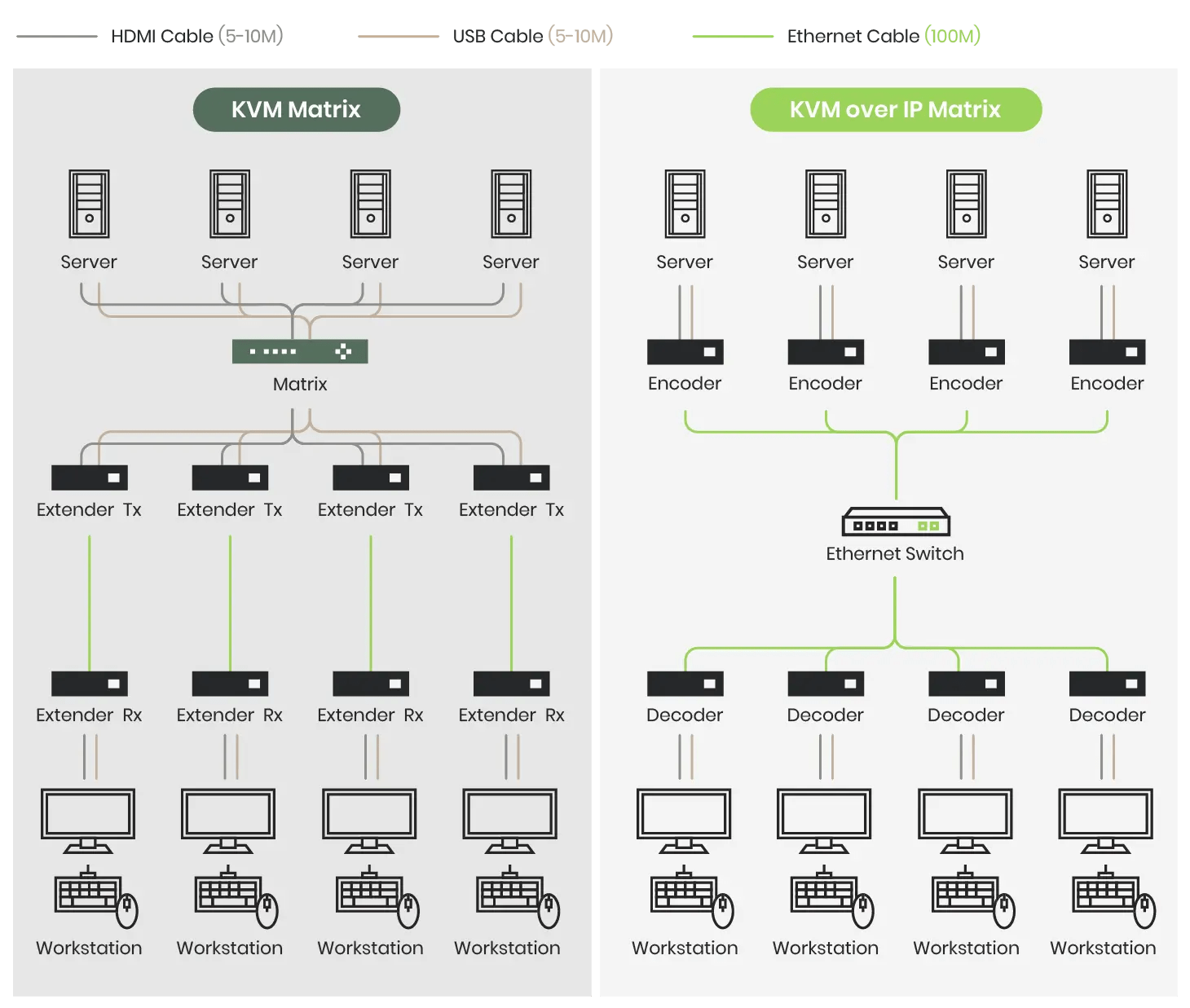 HDMI Cable (5-10M) USB Cable (5-10M) Ethernet Cable (100M)

KVM Matrix

Server Server Server Server

Matrix

Extender Tx Extender Tx Extender Tx Extender Tx

Extender Rx Extender Rx Extender Rx Extender Rx

Workstation Workstation Workstation Workstation

KVM over IP Matrix

Server Server Server Server

Encoder Encoder Encoder Encoder

Ethernet Switch

Decoder Decoder Decoder Decoder

Workstation Workstation Workstation Workstation