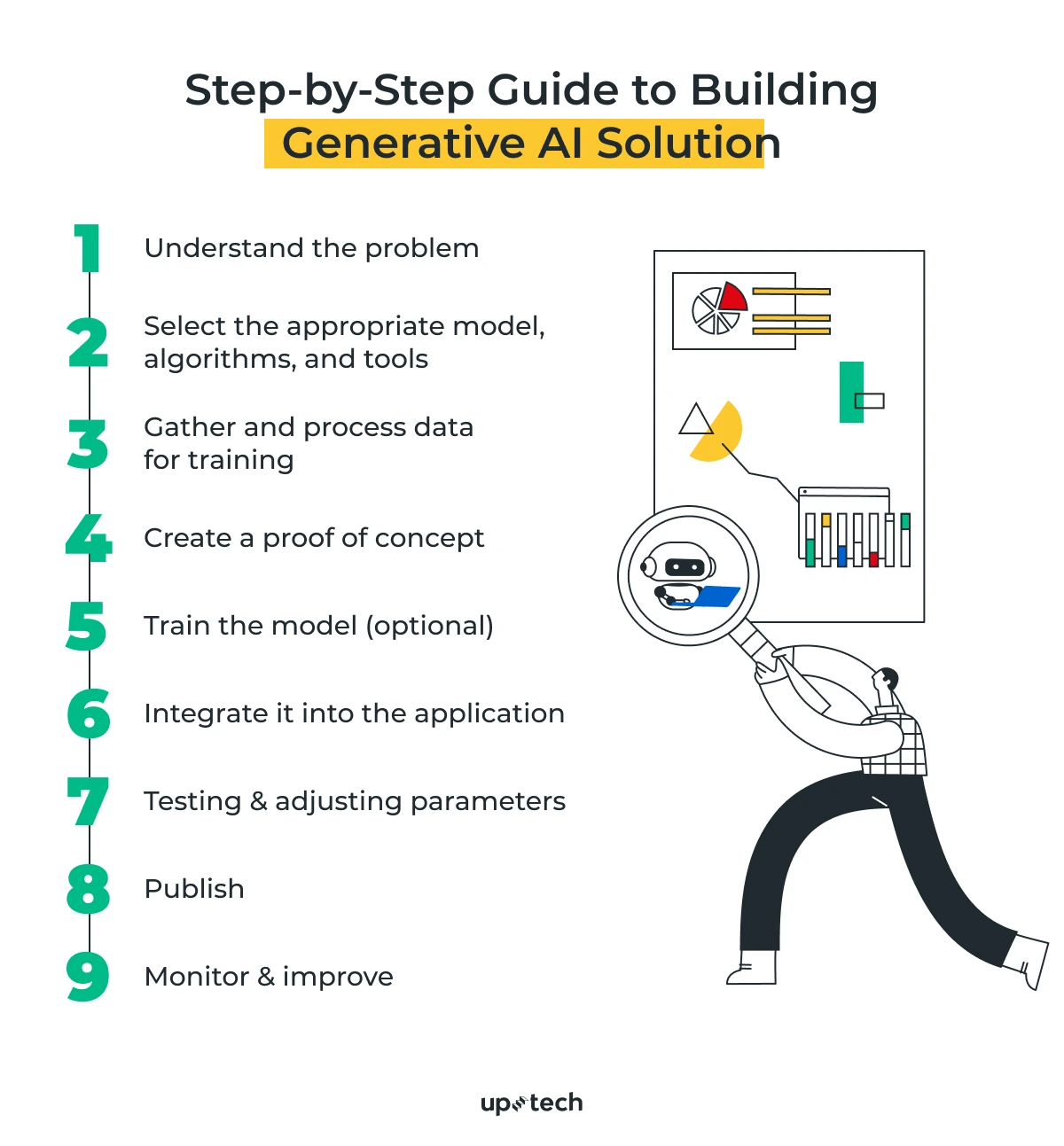 Step-by-Step Guide to Building Generative AI Solution

1 Understand the problem

2 Select the appropriate model, algorithms, and tools

3 Gather and process data for training

4 Create a proof of concept

5 Train the model (optional)

6 Integrate it into the application

7 Testing & adjusting parameters

8 Publish

9 Monitor & improve

uptech