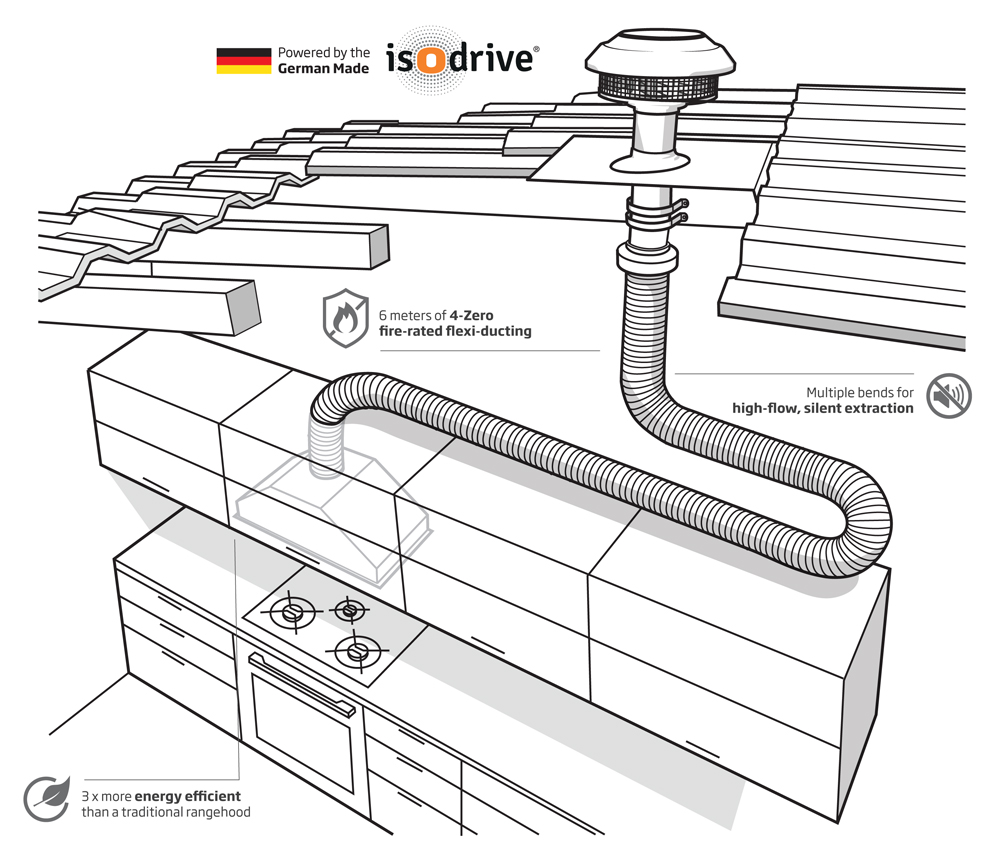 Powered by the
German Made isodrive®

6 meters of 4-Zero
fire-rated flexi-ducting

Multiple bends for
high-flow, silent extraction

3 x more energy efficient
than a traditional rangehood