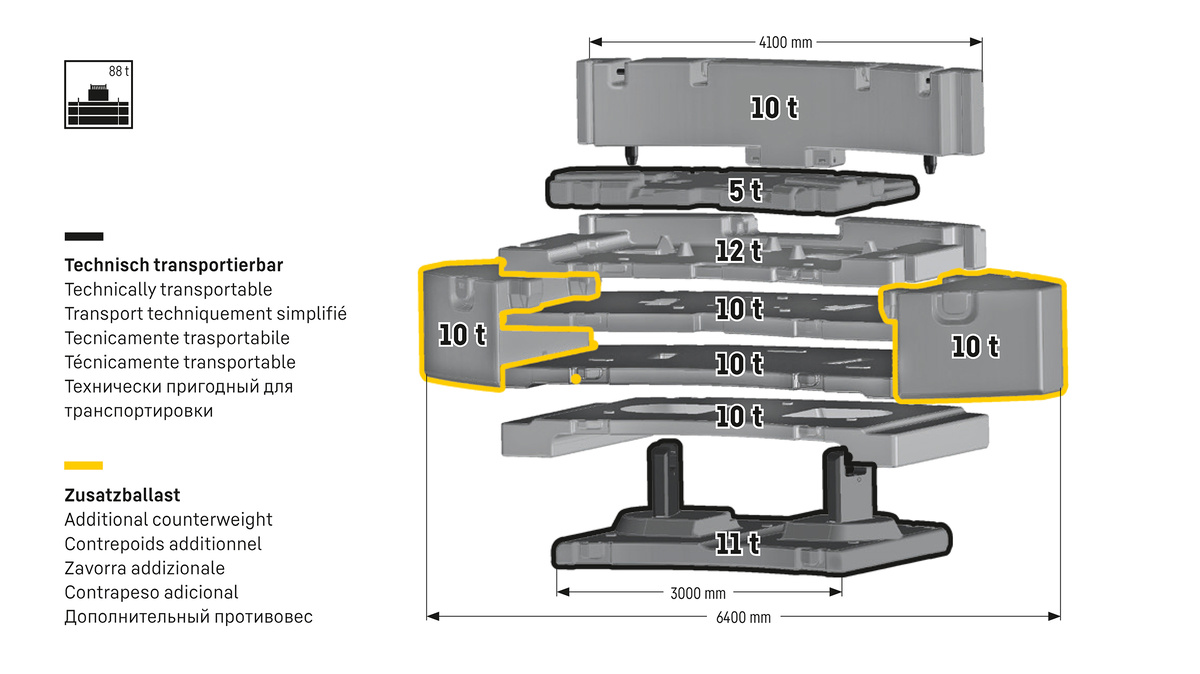 88 t

Technisch transportierbar
Technically transportable
Transport techniquement simplifié
Tecnicamente trasportabile
Técnicamente transportable
Технически пригодный для транспортировки

Zusatzballast
Additional counterweight
Contrepoids additionnel
Zavorra addizionale
Contrapeso adicional
Дополнительный противовес

4100 mm

10 t

5 t

12 t

10 t

10 t

10 t

10 t

10 t

11 t

3000 mm

6400 mm