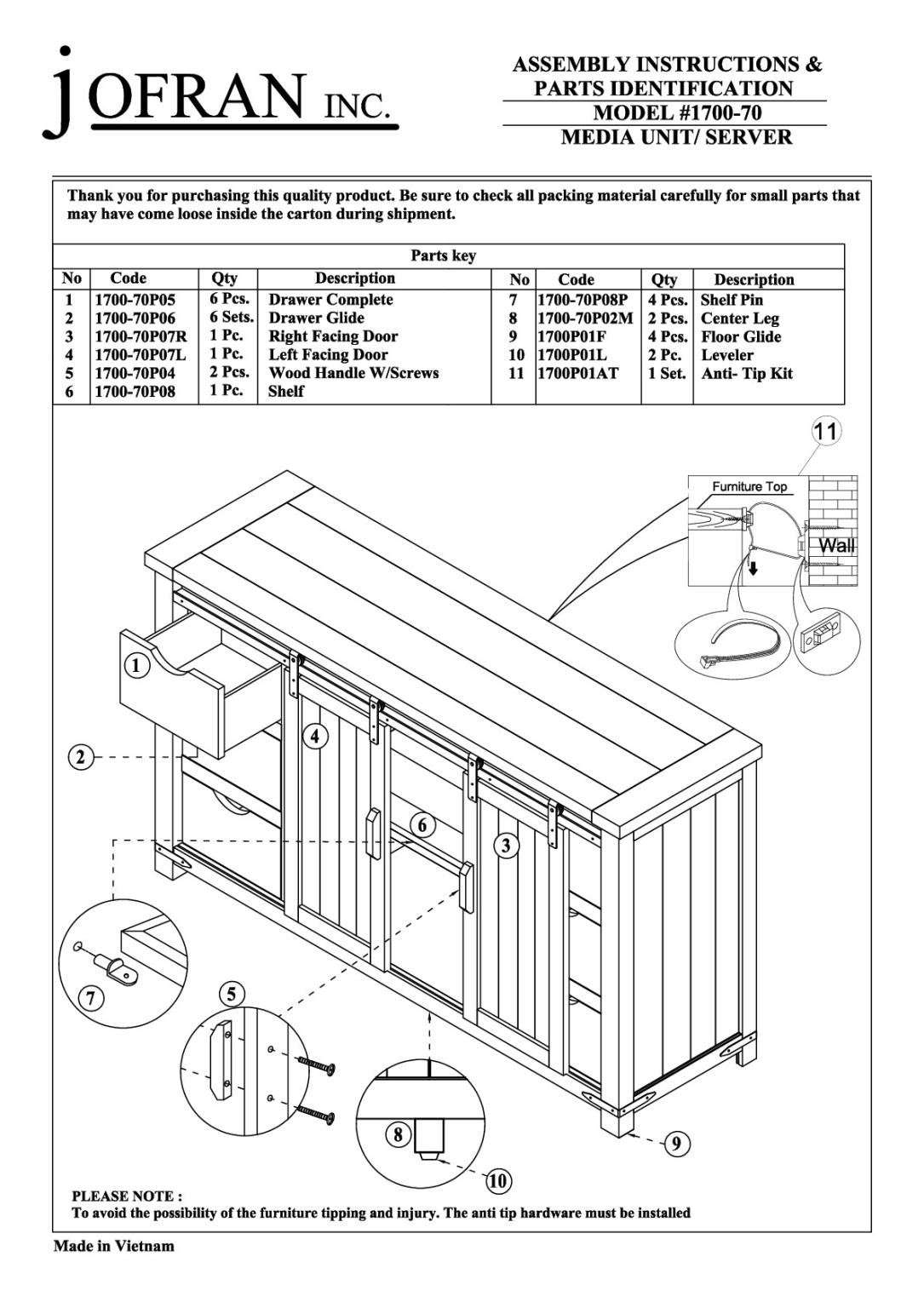 JOFRAN INC.

ASSEMBLY INSTRUCTIONS &
PARTS IDENTIFICATION
MODEL #1700-70
MEDIA UNIT/ SERVER

Thank you for purchasing this quality product. Be sure to check all packing material carefully for small parts that may have come loose inside the carton during shipment.

Parts key

| No | Code | Qty | Description | No | Code | Qty | Description |
|---|---|---|---|---|---|---|---|
| 1 | 1700-70P05 | 6 Pcs. | Drawer Complete | 7 | 1700-70P08P | 4 Pcs. | Shelf Pin |
| 2 | 1700-70P06 | 6 Sets. | Drawer Glide | 8 | 1700-70P02M | 2 Pcs. | Center Leg |
| 3 | 1700-70P07R | 1 Pc. | Right Facing Door | 9 | 1700P01F | 4 Pcs. | Floor Glide |
| 4 | 1700-70P07L | 1 Pc. | Left Facing Door | 10 | 1700P01L | 2 Pc. | Leveler |
| 5 | 1700-70P04 | 2 Pcs. | Wood Handle W/Screws | 11 | 1700P01AT | 1 Set. | Anti- Tip Kit |
| 6 | 1700-70P08 | 1 Pc. | Shelf | | | | |

11
Furniture Top
Wall
1
2
4
6
3
7
5
8
9
10

PLEASE NOTE :
To avoid the possibility of the furniture tipping and injury. The anti tip hardware must be installed

Made in Vietnam