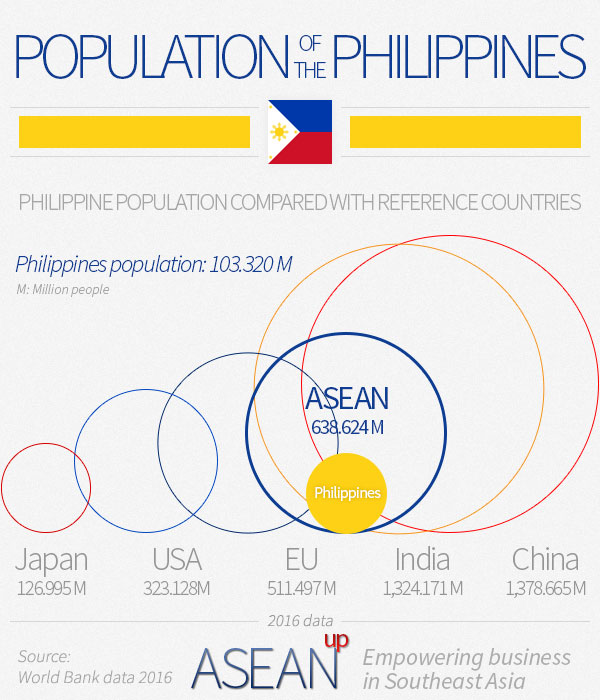 POPULATION OF THE PHILIPPINES

PHILIPPINE POPULATION COMPARED WITH REFERENCE COUNTRIES

Philippines population: 103.320 M
M: Million people

ASEAN
638.624 M

Philippines

Japan
126.995 M

USA
323.128M

EU
511.497 M

India
1,324.171 M

China
1,378.665 M

2016 data

Source:
World Bank data 2016

ASEAN up

Empowering business in Southeast Asia