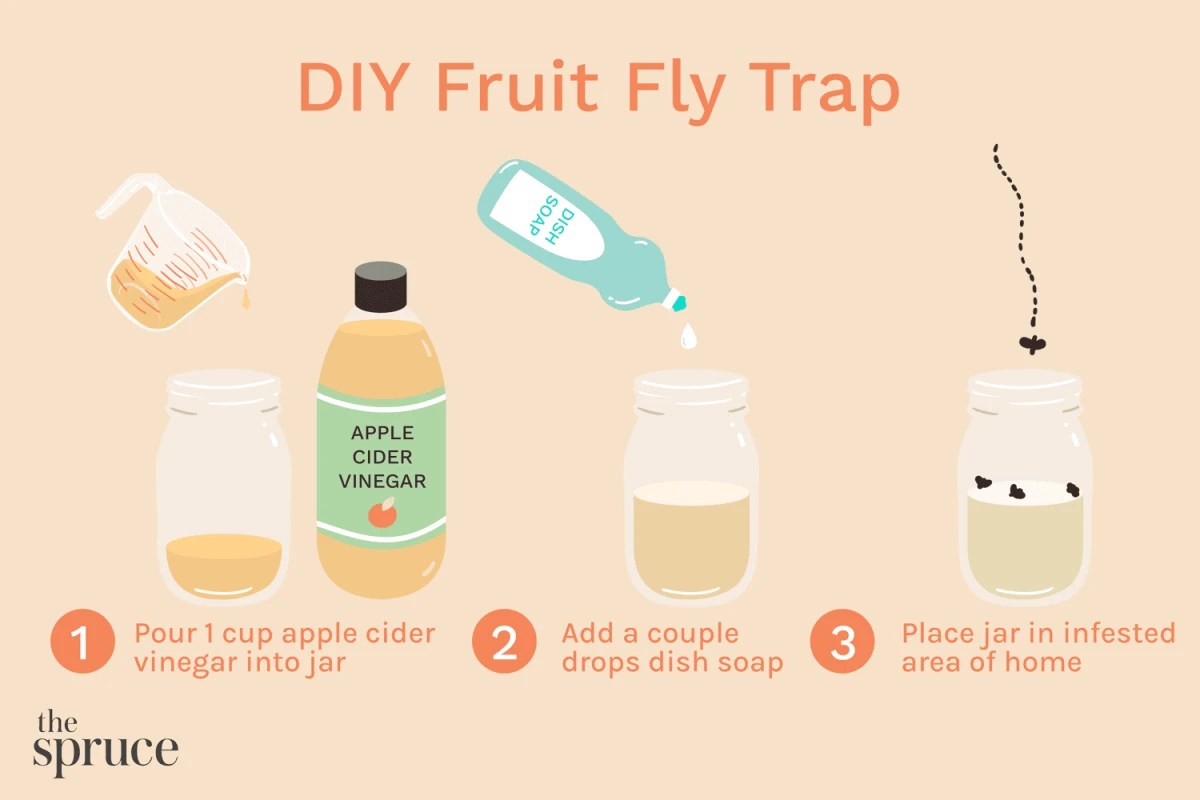 DIY Fruit Fly Trap

DISH SOAP

APPLE CIDER VINEGAR

1 Pour 1 cup apple cider vinegar into jar

2 Add a couple drops dish soap

3 Place jar in infested area of home

the spruce