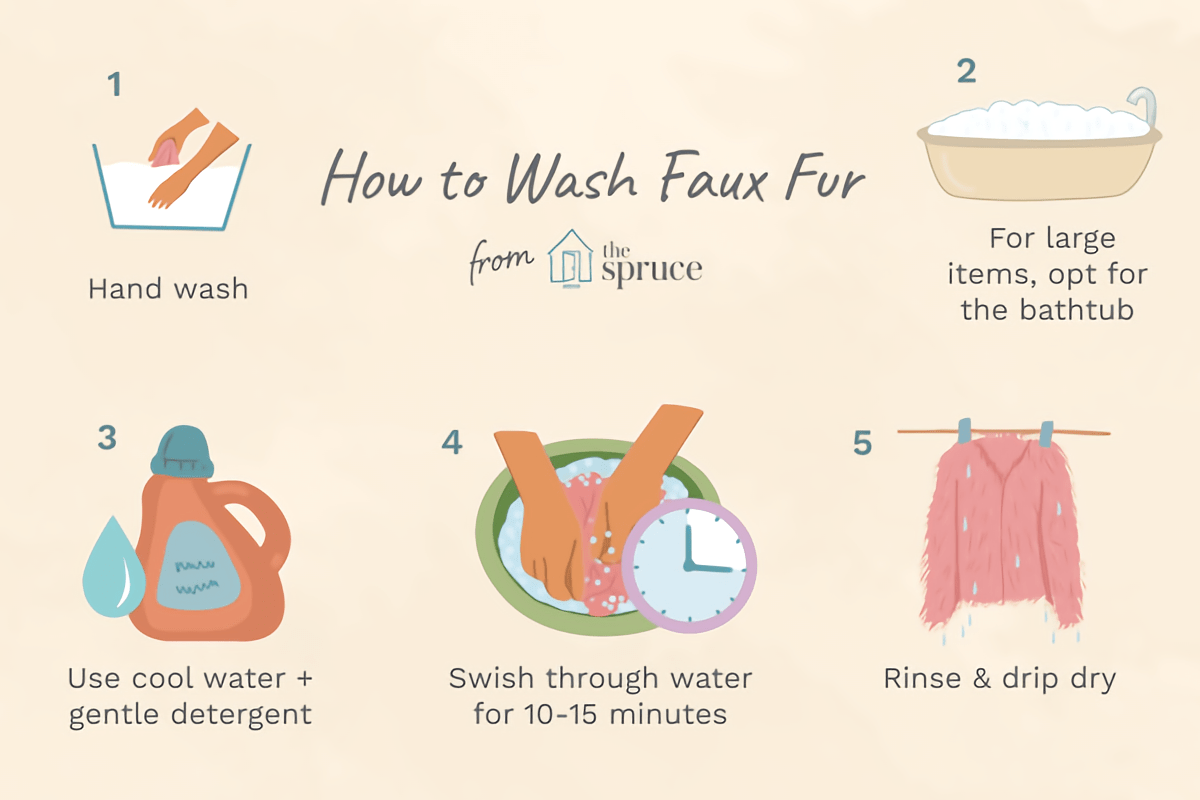 How to Wash Faux Fur

from the spruce

1

Hand wash

2

For large items, opt for the bathtub

3

Use cool water + gentle detergent

4

Swish through water for 10-15 minutes

5

Rinse & drip dry