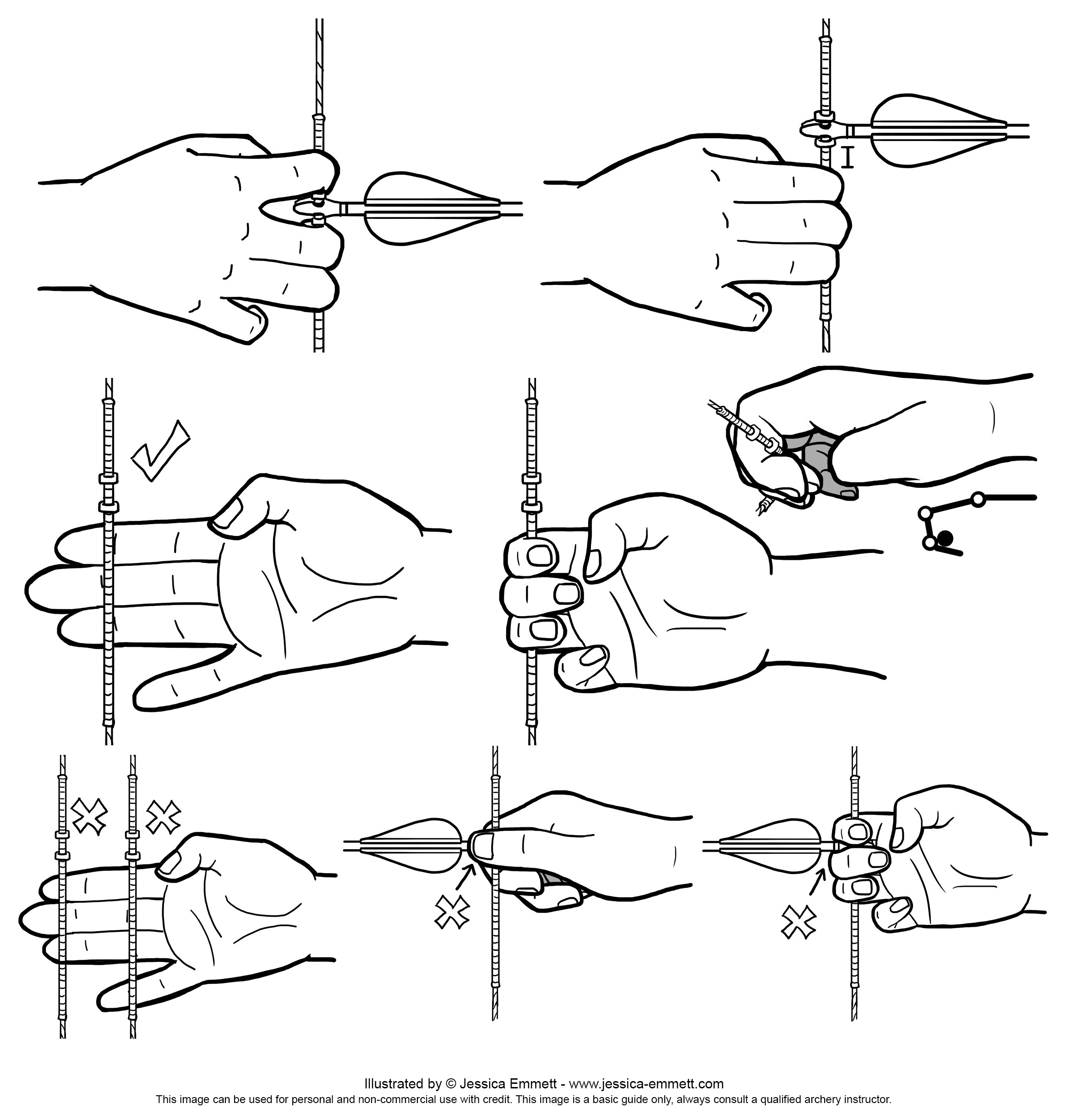 Illustrated by © Jessica Emmett - www.jessica-emmett.com
This image can be used for personal and non-commercial use with credit. This image is a basic guide only, always consult a qualified archery instructor.