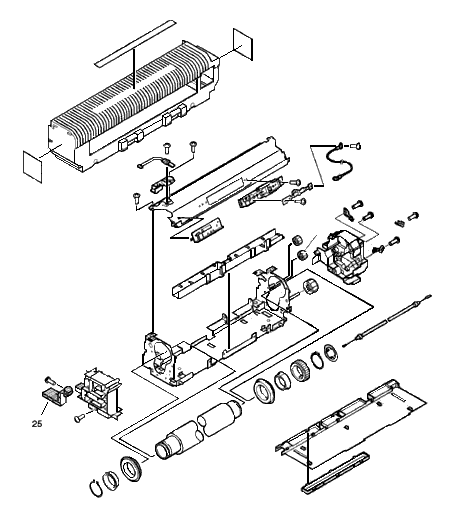 25