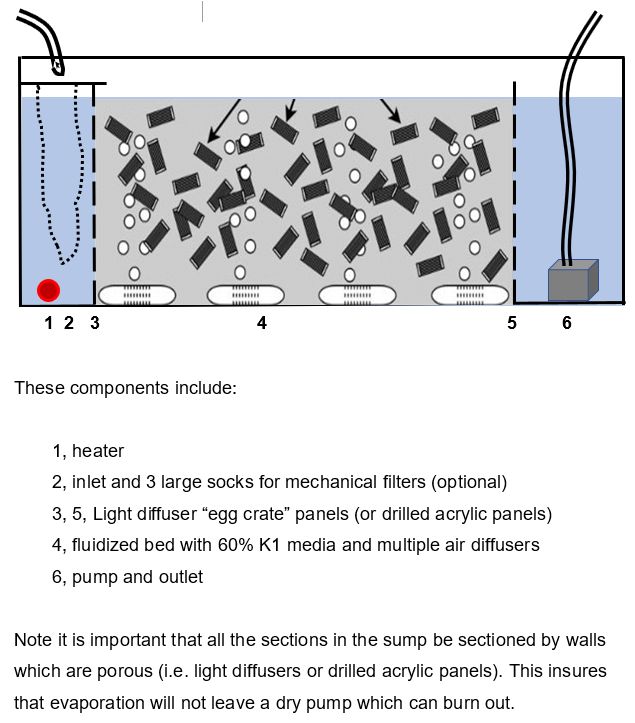 1 2 3 4 5 6

These components include:

1, heater

2, inlet and 3 large socks for mechanical filters (optional)

3, 5, Light diffuser “egg crate” panels (or drilled acrylic panels)

4, fluidized bed with 60% K1 media and multiple air diffusers

6, pump and outlet

Note it is important that all the sections in the sump be sectioned by walls which are porous (i.e. light diffusers or drilled acrylic panels). This insures that evaporation will not leave a dry pump which can burn out.