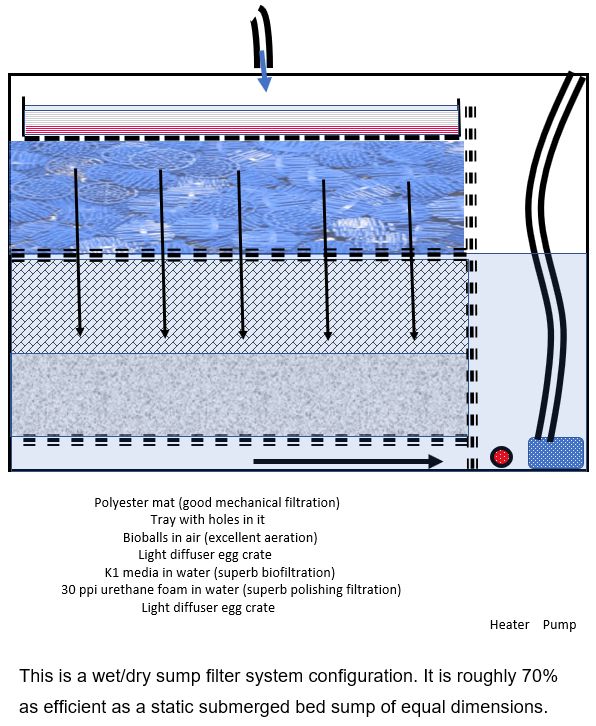 Polyester mat (good mechanical filtration)
Tray with holes in it
Bioballs in air (excellent aeration)
Light diffuser egg crate
K1 media in water (superb biofiltration)
30 ppi urethane foam in water (superb polishing filtration)
Light diffuser egg crate

Heater Pump

This is a wet/dry sump filter system configuration. It is roughly 70% as efficient as a static submerged bed sump of equal dimensions.