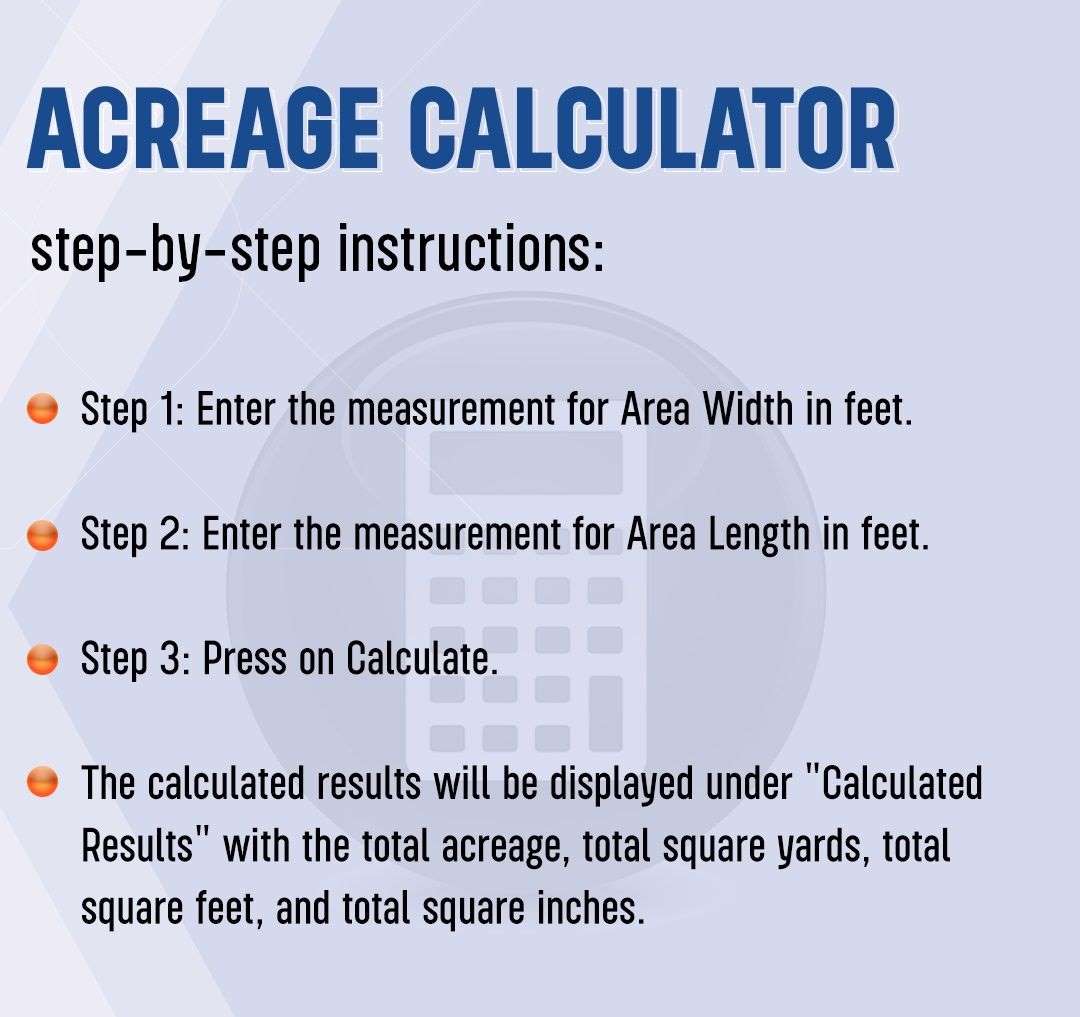 ACREAGE CALCULATOR

step-by-step instructions:

Step 1: Enter the measurement for Area Width in feet.

Step 2: Enter the measurement for Area Length in feet.

Step 3: Press on Calculate.

The calculated results will be displayed under "Calculated Results" with the total acreage, total square yards, total square feet, and total square inches.