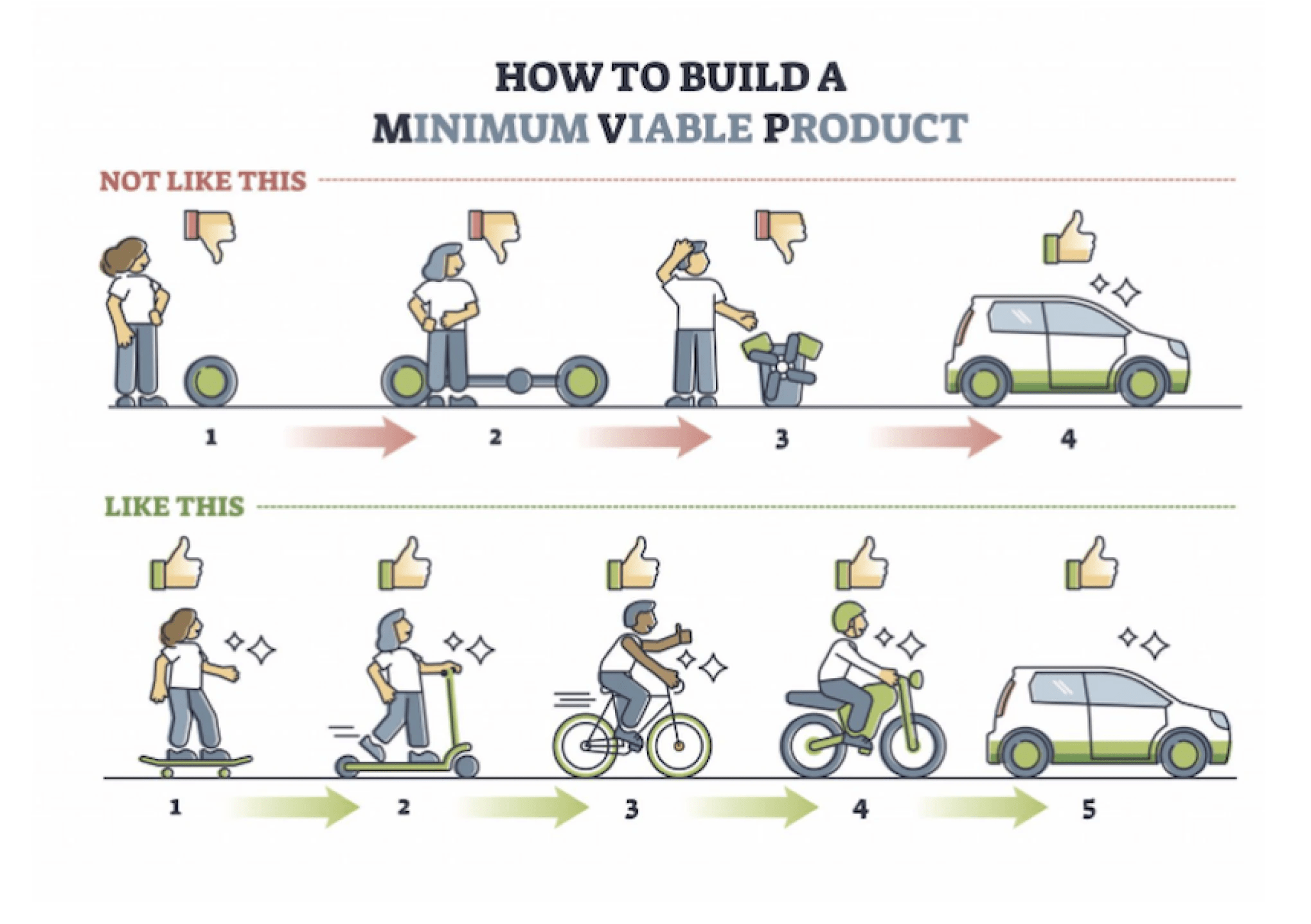 HOW TO BUILD A
MINIMUM VIABLE PRODUCT

NOT LIKE THIS

1 2 3 4

LIKE THIS

1 2 3 4 5