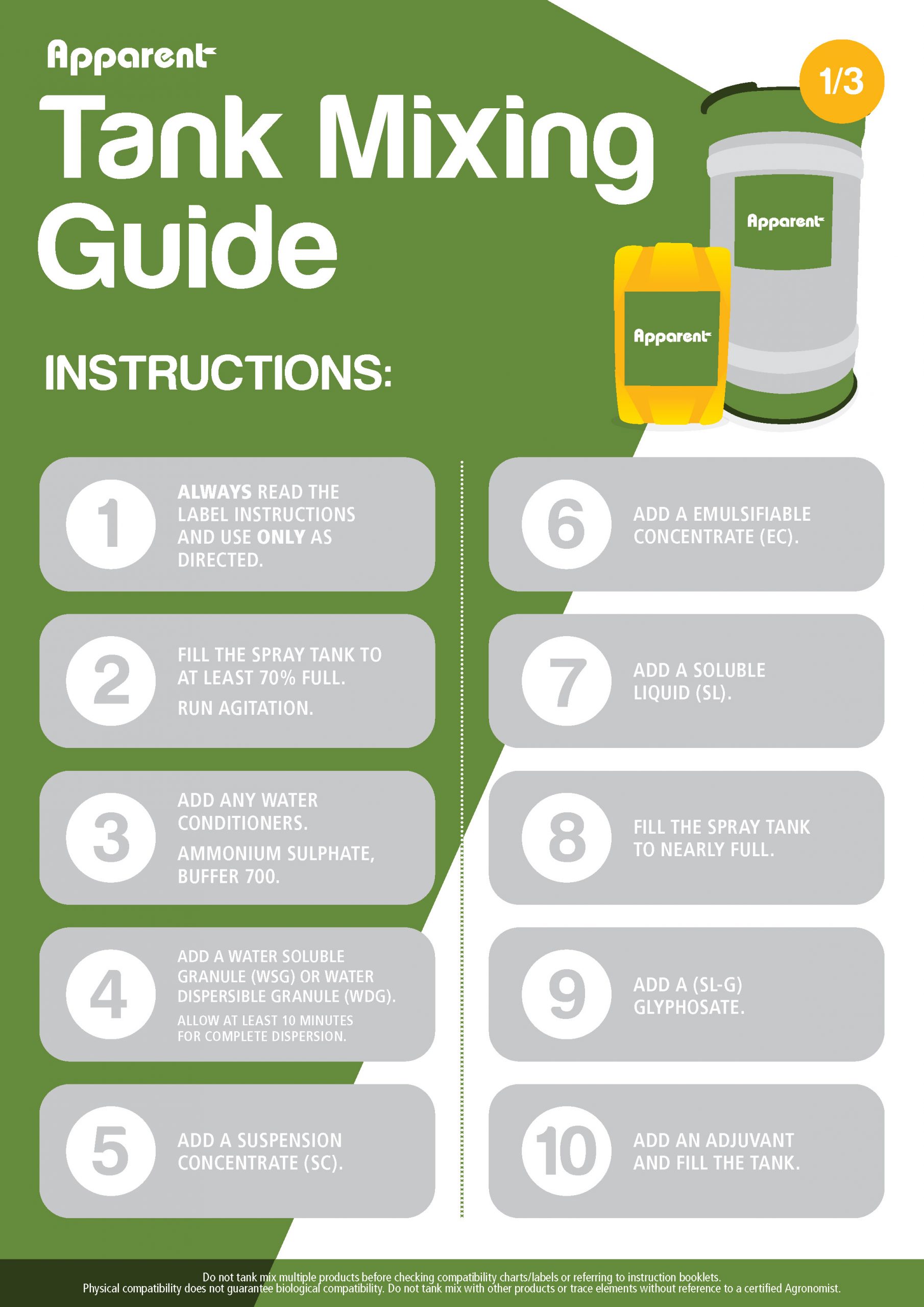 Apparent

Tank Mixing Guide

1/3

Apparent

Apparent

INSTRUCTIONS:

1 ALWAYS READ THE LABEL INSTRUCTIONS AND USE ONLY AS DIRECTED.

2 FILL THE SPRAY TANK TO AT LEAST 70% FULL.

RUN AGITATION.

3 ADD ANY WATER CONDITIONERS.

AMMONIUM SULPHATE, BUFFER 700.

4 ADD A WATER SOLUBLE GRANULE (WSG) OR WATER DISPERSIBLE GRANULE (WDG).

ALLOW AT LEAST 10 MINUTES FOR COMPLETE DISPERSION.

5 ADD A SUSPENSION CONCENTRATE (SC).

6 ADD A EMULSIFIABLE CONCENTRATE (EC).

7 ADD A SOLUBLE LIQUID (SL).

8 FILL THE SPRAY TANK TO NEARLY FULL.

9 ADD A (SL-G) GLYPHOSATE.

10 ADD AN ADJUVANT AND FILL THE TANK.

Do not tank mix multiple products before checking compatibility charts/labels or referring to instruction booklets.
Physical compatibility does not guarantee biological compatibility. Do not tank mix with other products or trace elements without reference to a certified Agronomist.