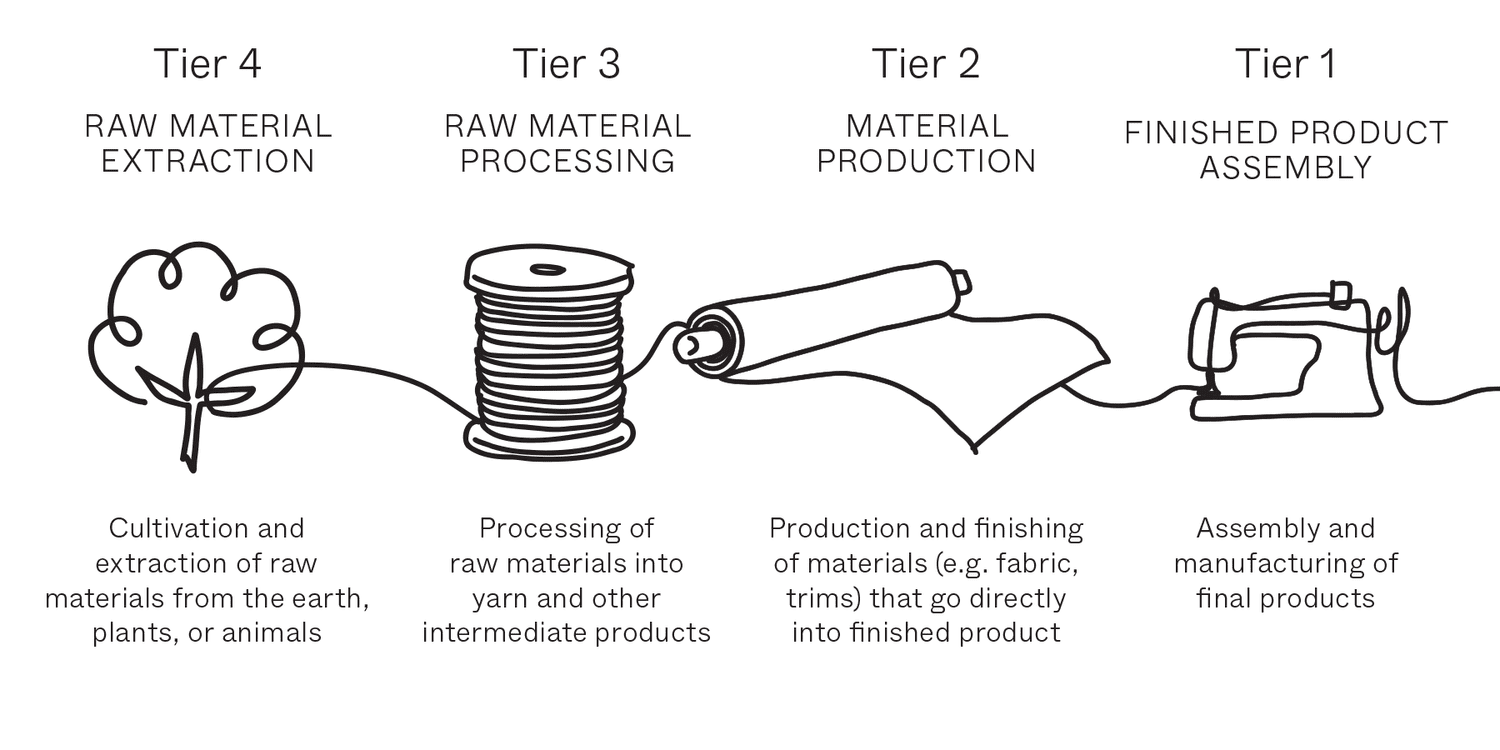 Tier 4
RAW MATERIAL EXTRACTION

Cultivation and extraction of raw materials from the earth, plants, or animals

Tier 3
RAW MATERIAL PROCESSING

Processing of raw materials into yarn and other intermediate products

Tier 2
MATERIAL PRODUCTION

Production and finishing of materials (e.g. fabric, trims) that go directly into finished product

Tier 1
FINISHED PRODUCT ASSEMBLY

Assembly and manufacturing of final products