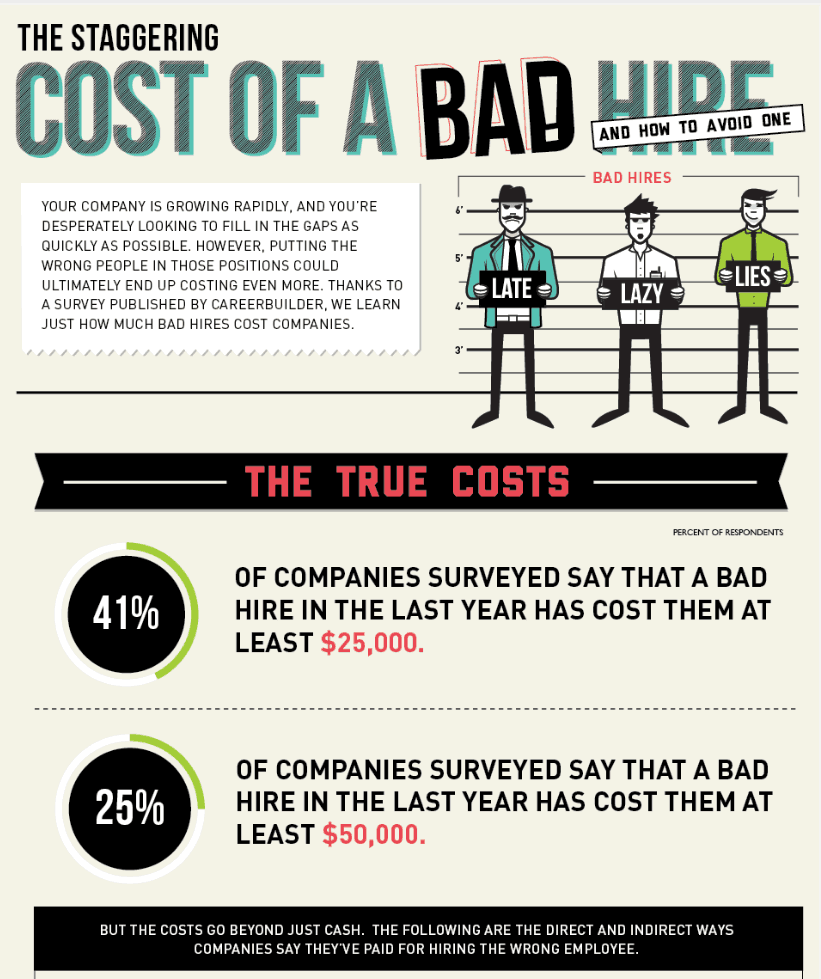 THE STAGGERING
COST OF A BAD HIRE
AND HOW TO AVOID ONE

YOUR COMPANY IS GROWING RAPIDLY, AND YOU'RE DESPERATELY LOOKING TO FILL IN THE GAPS AS QUICKLY AS POSSIBLE. HOWEVER, PUTTING THE WRONG PEOPLE IN THOSE POSITIONS COULD ULTIMATELY END UP COSTING EVEN MORE. THANKS TO A SURVEY PUBLISHED BY CAREERBUILDER, WE LEARN JUST HOW MUCH BAD HIRES COST COMPANIES.

BAD HIRES
6'
5'
4'
3'
LATE
LAZY
LIES

THE TRUE COSTS

PERCENT OF RESPONDENTS

41%
OF COMPANIES SURVEYED SAY THAT A BAD HIRE IN THE LAST YEAR HAS COST THEM AT LEAST $25,000.

25%
OF COMPANIES SURVEYED SAY THAT A BAD HIRE IN THE LAST YEAR HAS COST THEM AT LEAST $50,000.

BUT THE COSTS GO BEYOND JUST CASH. THE FOLLOWING ARE THE DIRECT AND INDIRECT WAYS COMPANIES SAY THEY'VE PAID FOR HIRING THE WRONG EMPLOYEE.