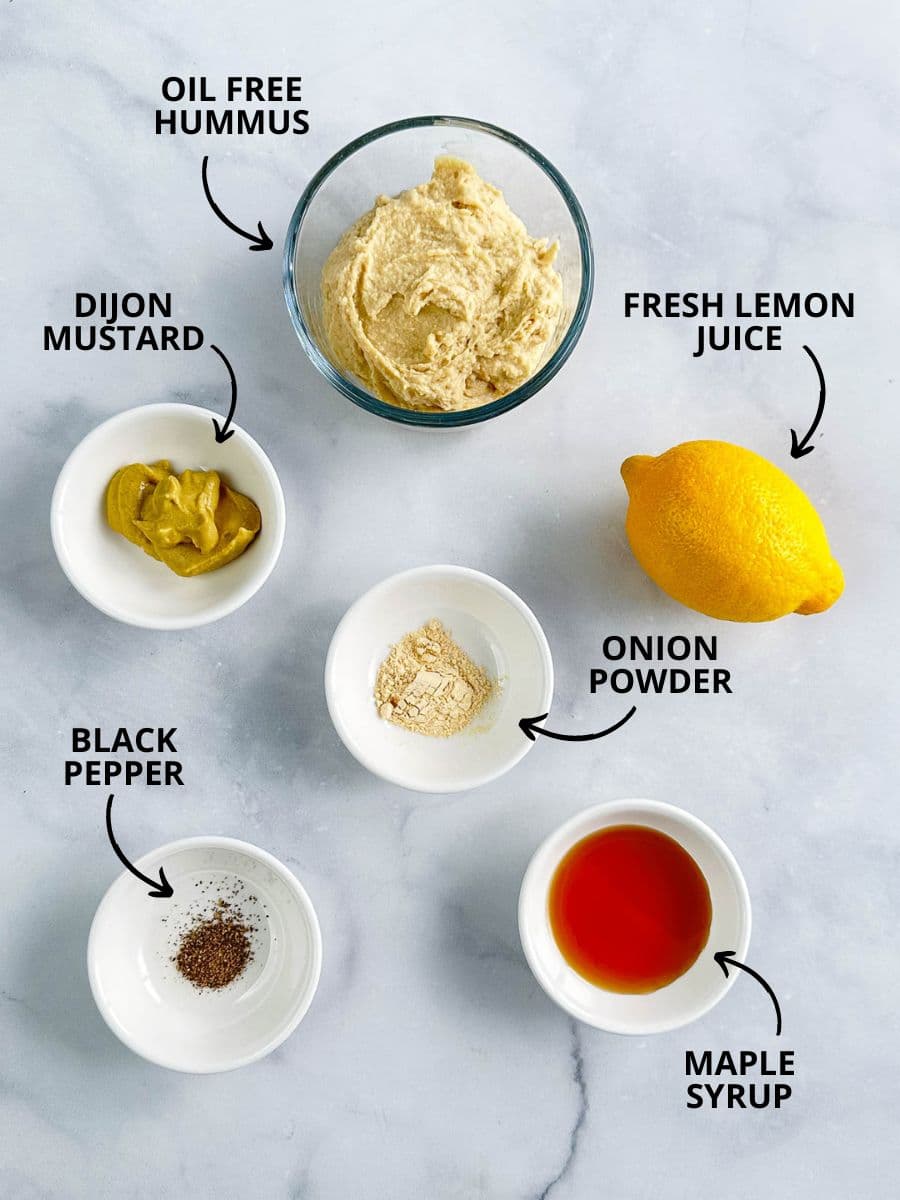 OIL FREE HUMMUS

DIJON MUSTARD

FRESH LEMON JUICE

ONION POWDER

BLACK PEPPER

MAPLE SYRUP