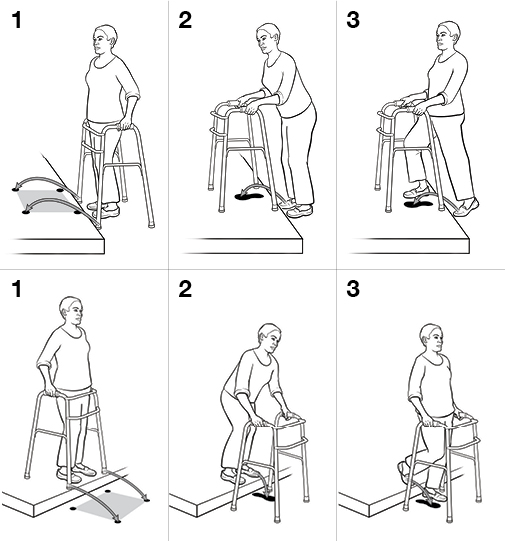 1

2

3

1

2

3