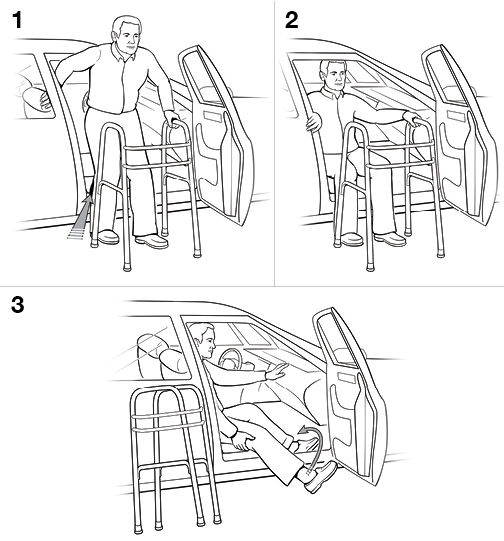 1

2

3