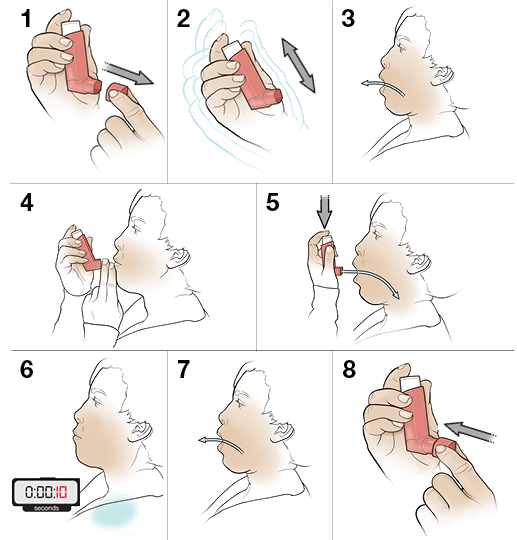 1
2
3
4
5
6
0:00:10
seconds
7
8