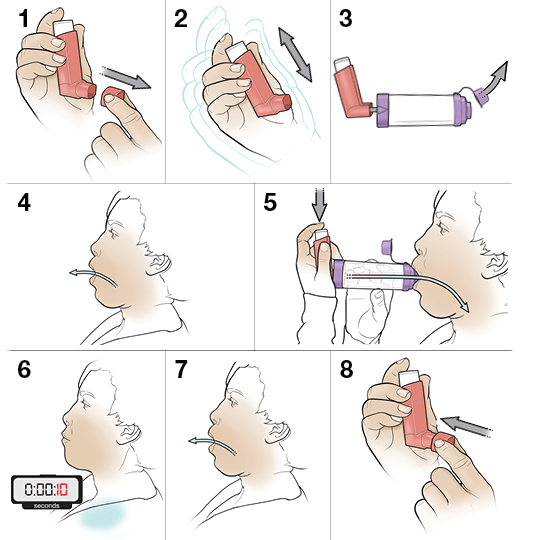 1

2

3

4

5

6

0:00:10
seconds

7

8