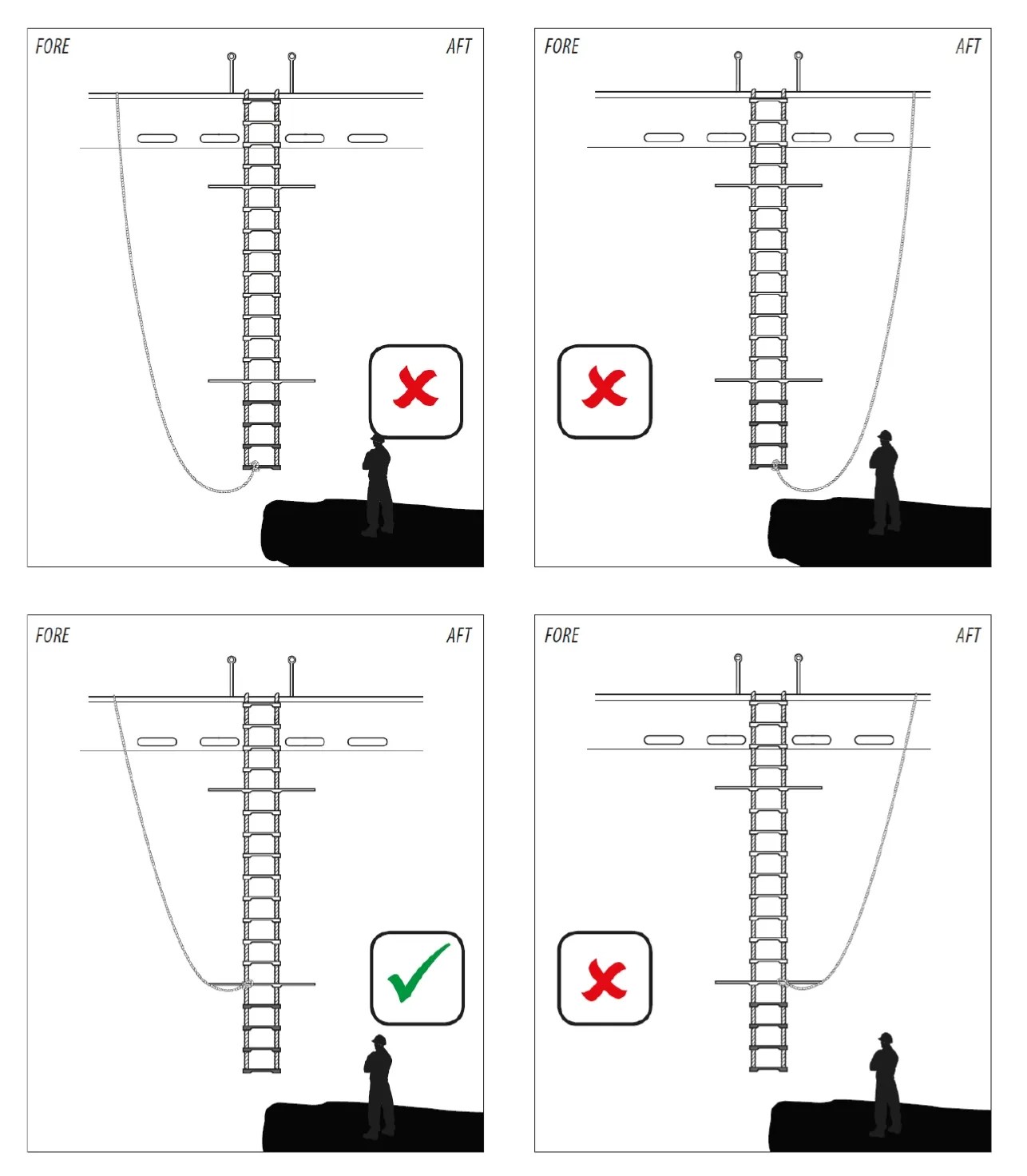 FORE AFT

FORE AFT

FORE AFT

FORE AFT