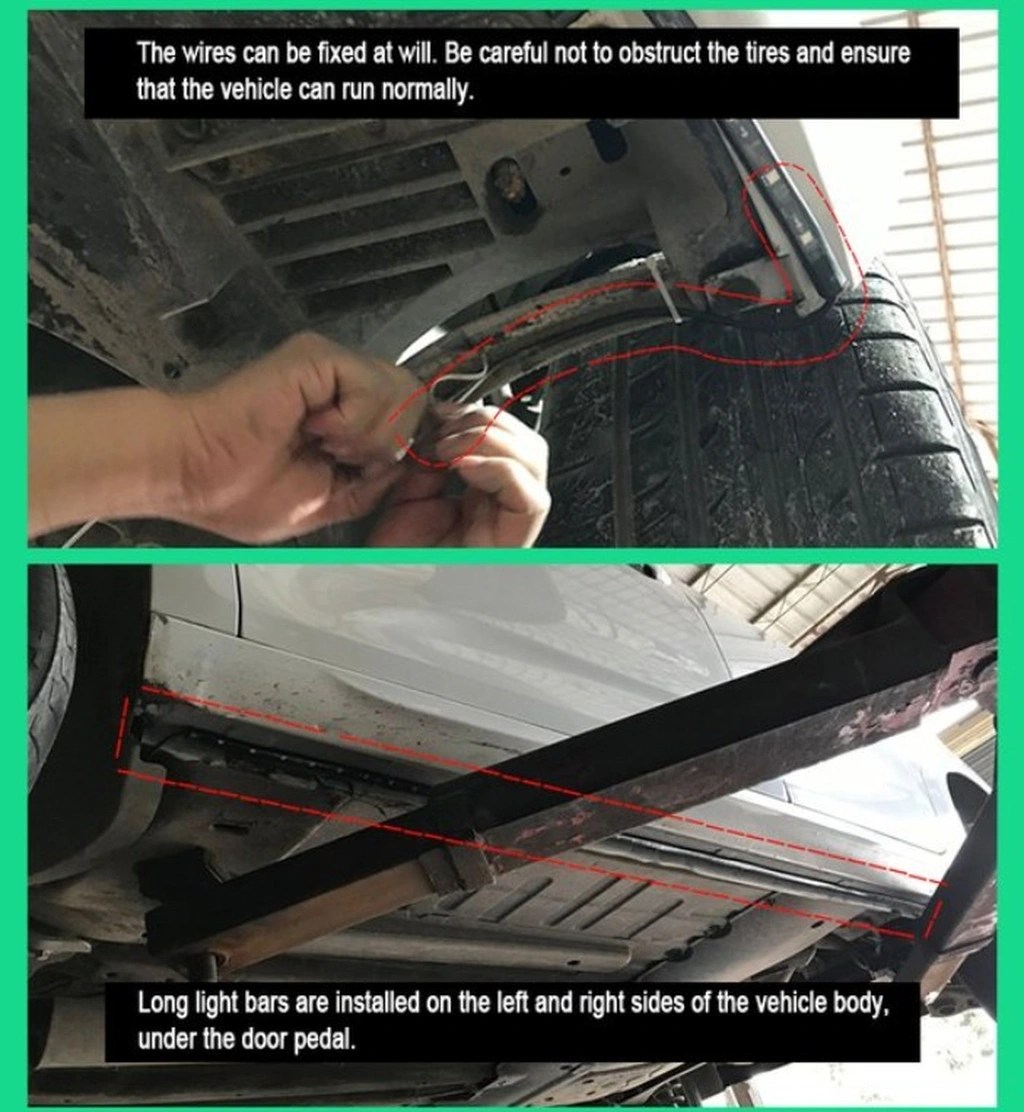 The wires can be fixed at will. Be careful not to obstruct the tires and ensure that the vehicle can run normally.

Long light bars are installed on the left and right sides of the vehicle body, under the door pedal.