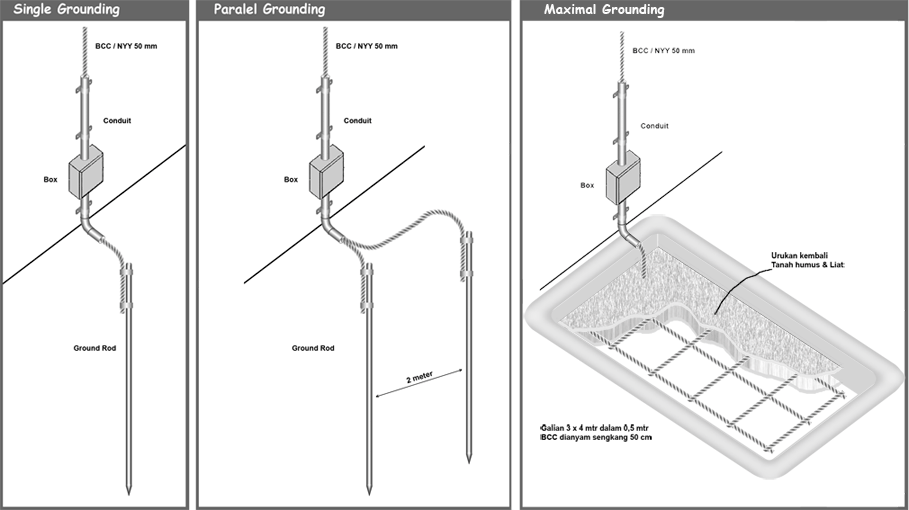 Single Grounding

BCC / NYY 50 mm

Conduit

Box

Ground Rod

Paralel Grounding

BCC / NYY 50 mm

Conduit

Box

Ground Rod

2 meter

Maximal Grounding

BCC / NYY 50 mm

Conduit

Box

Urukan kembali
Tanah humus & Liat

Galian 3 x 4 mtr dalam 0,5 mtr
BCC dianyam sengkang 50 cm