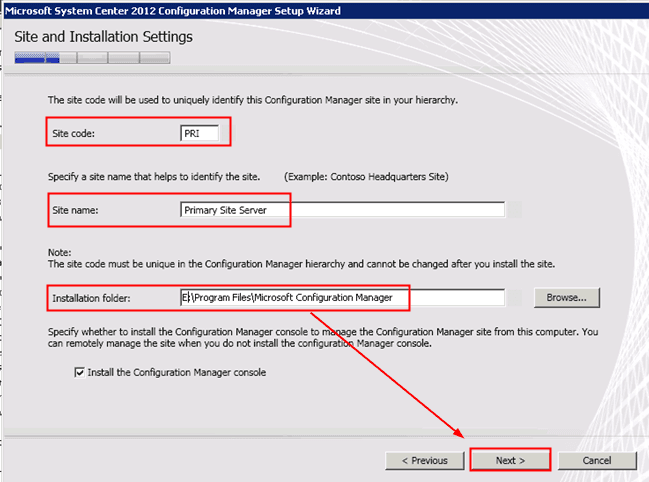 Microsoft System Center 2012 Configuration Manager Setup Wizard

Site and Installation Settings

The site code will be used to uniquely identify this Configuration Manager site in your hierarchy.

Site code: PRI

Specify a site name that helps to identify the site. (Example: Contoso Headquarters Site)

Site name: Primary Site Server

Note:
The site code must be unique in the Configuration Manager hierarchy and cannot be changed after you install the site.

Installation folder: E:\Program Files\Microsoft Configuration Manager Browse...

Specify whether to install the Configuration Manager console to manage the Configuration Manager site from this computer. You can remotely manage the site when you do not install the configuration Manager console.

Install the Configuration Manager console

< Previous Next > Cancel