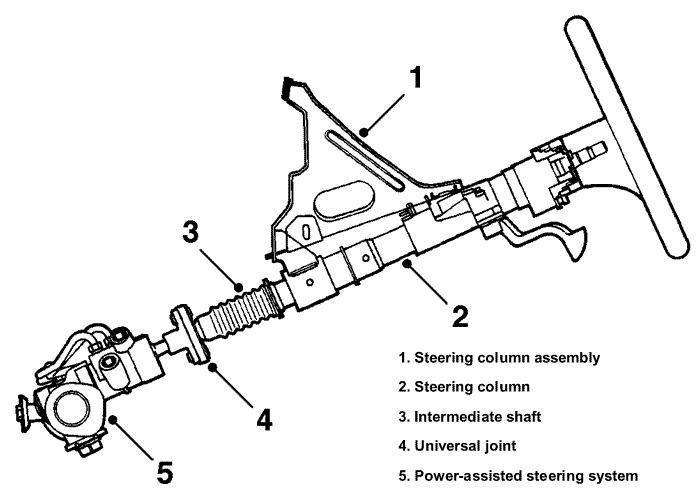 1

3

2

4

5

1. Steering column assembly

2. Steering column

3. Intermediate shaft

4. Universal joint

5. Power-assisted steering system