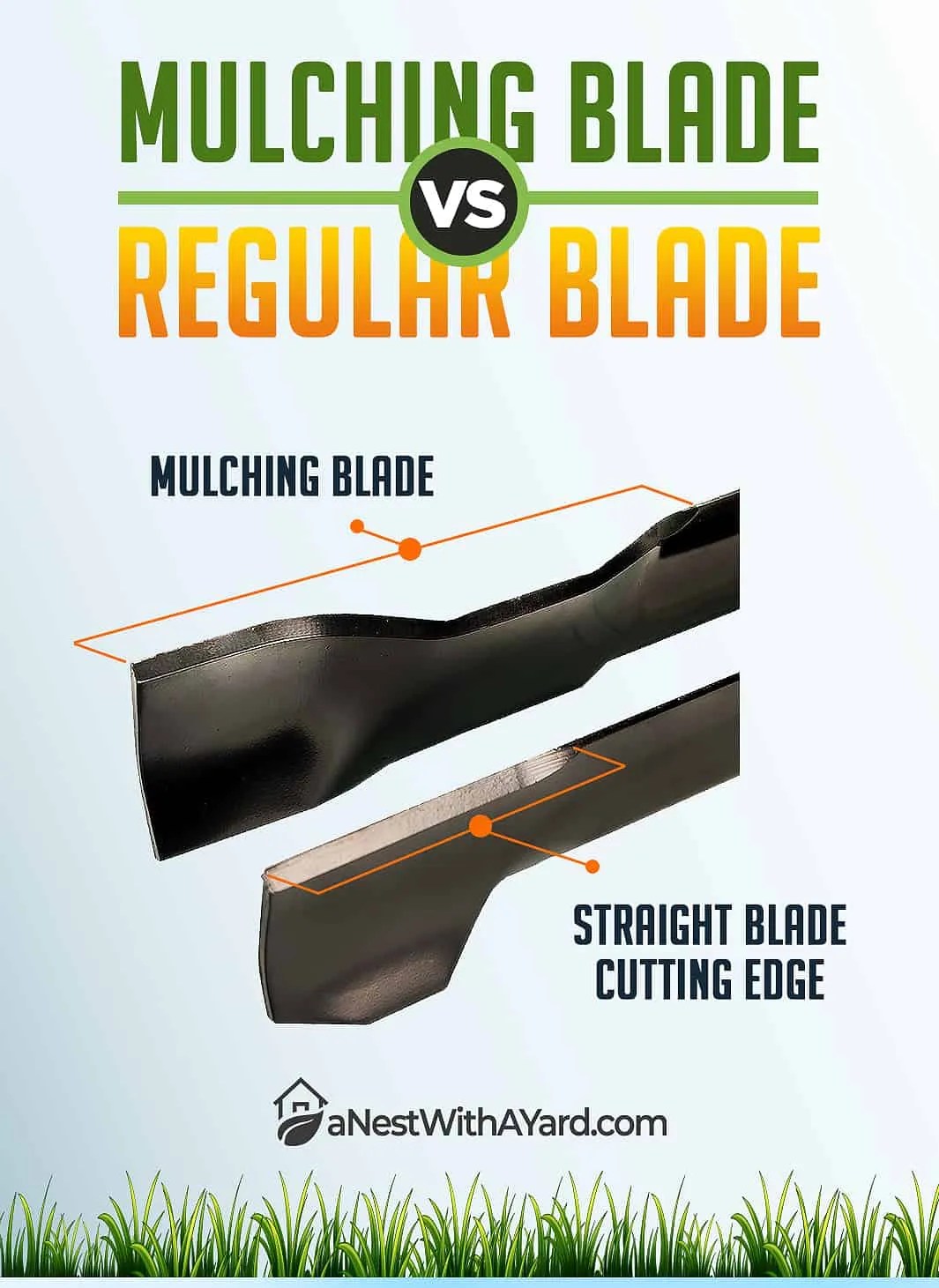 MULCHING BLADE
VS
REGULAR BLADE

MULCHING BLADE

STRAIGHT BLADE CUTTING EDGE

aNestWithAYard.com