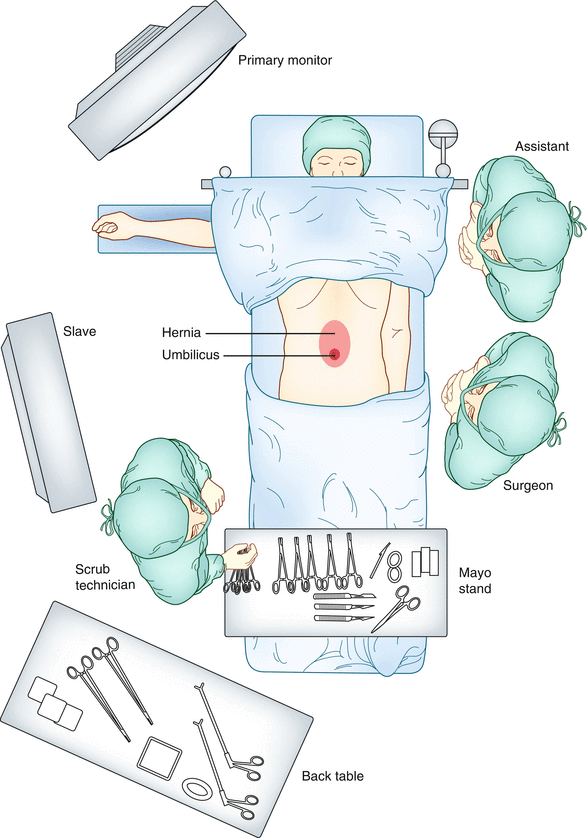 Primary monitor

Assistant

Slave

Hernia

Umbilicus

Surgeon

Scrub technician

Mayo stand

Back table