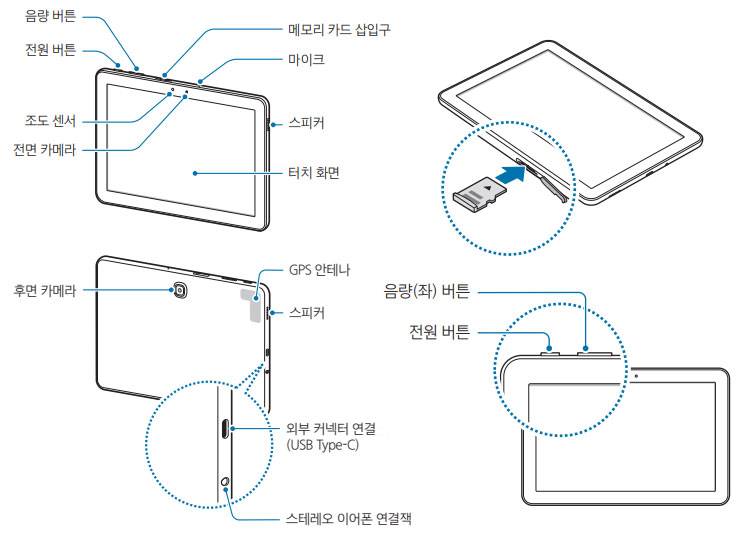 음량 버튼
전원 버튼
메모리 카드 삽입구
마이크
조도 센서
전면 카메라
스피커
터치 화면

후면 카메라
GPS 안테나
스피커
외부 커넥터 연결
(USB Type-C)
스테레오 이어폰 연결잭

음량(좌) 버튼
전원 버튼