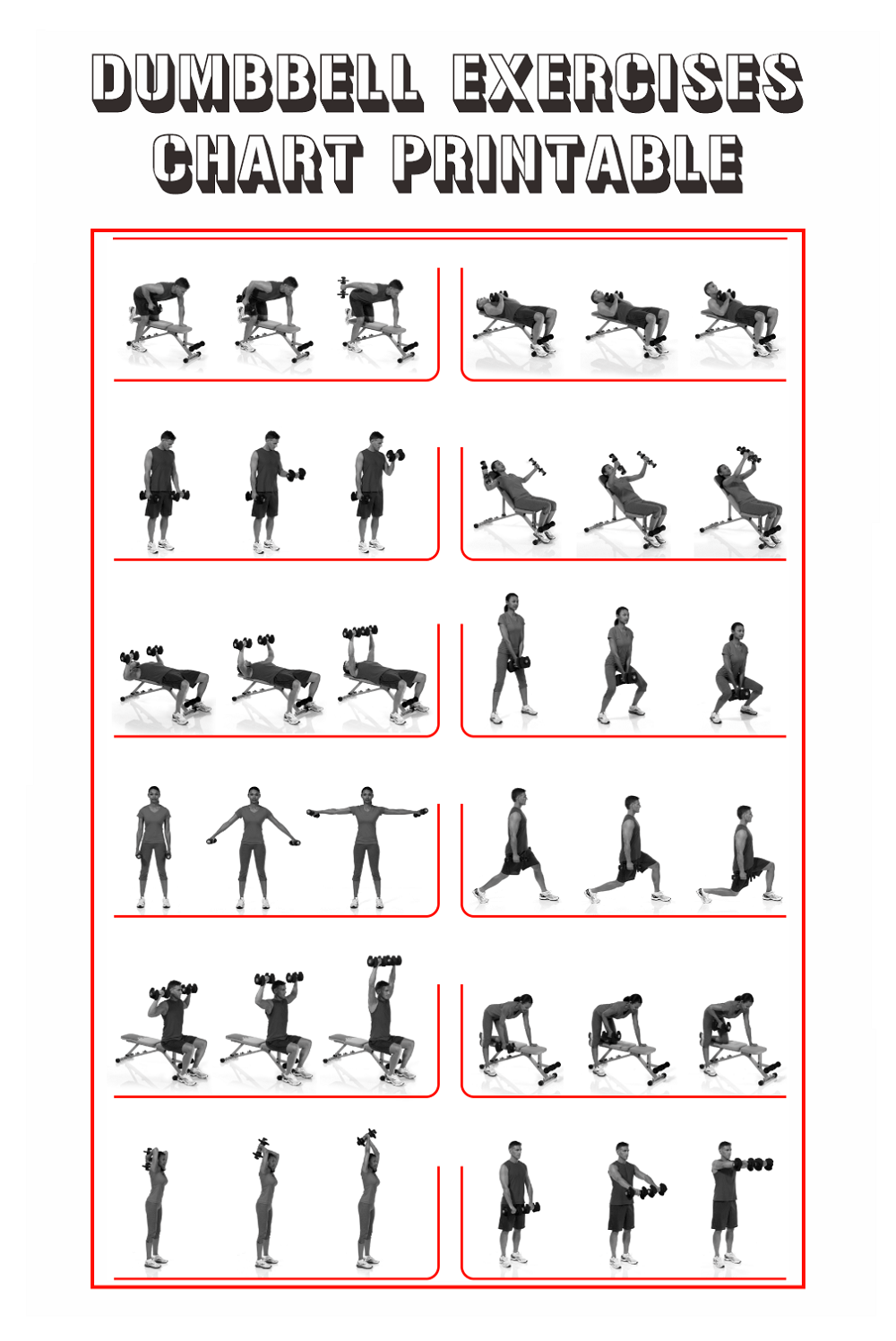 DUMBBELL EXERCISES CHART PRINTABLE