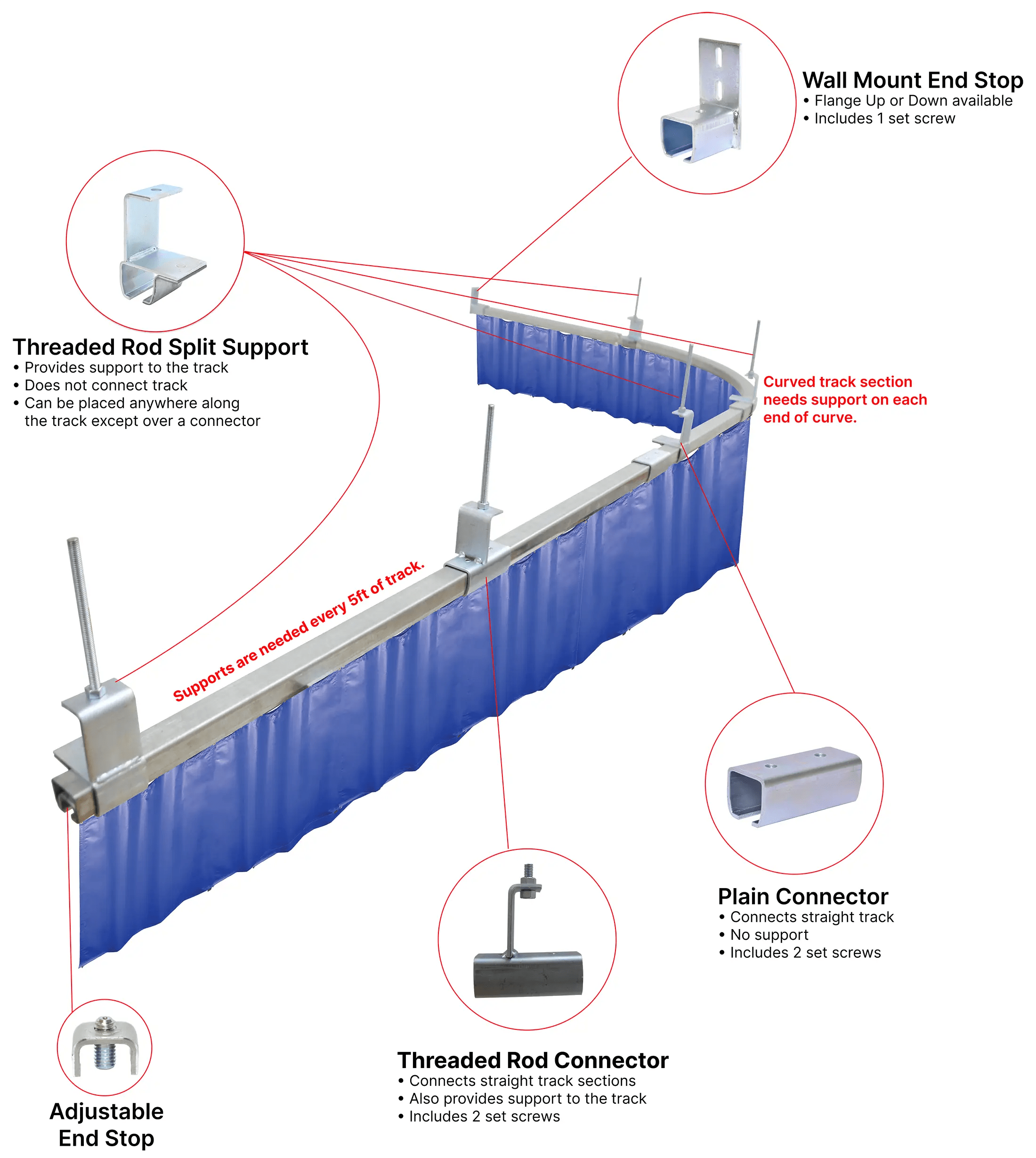 Wall Mount End Stop
• Flange Up or Down available
• Includes 1 set screw

Threaded Rod Split Support
• Provides support to the track
• Does not connect track
• Can be placed anywhere along the track except over a connector

Curved track section needs support on each end of curve.

Supports are needed every 5ft of track.

Plain Connector
• Connects straight track
• No support
• Includes 2 set screws

Threaded Rod Connector
• Connects straight track sections
• Also provides support to the track
• Includes 2 set screws

Adjustable End Stop