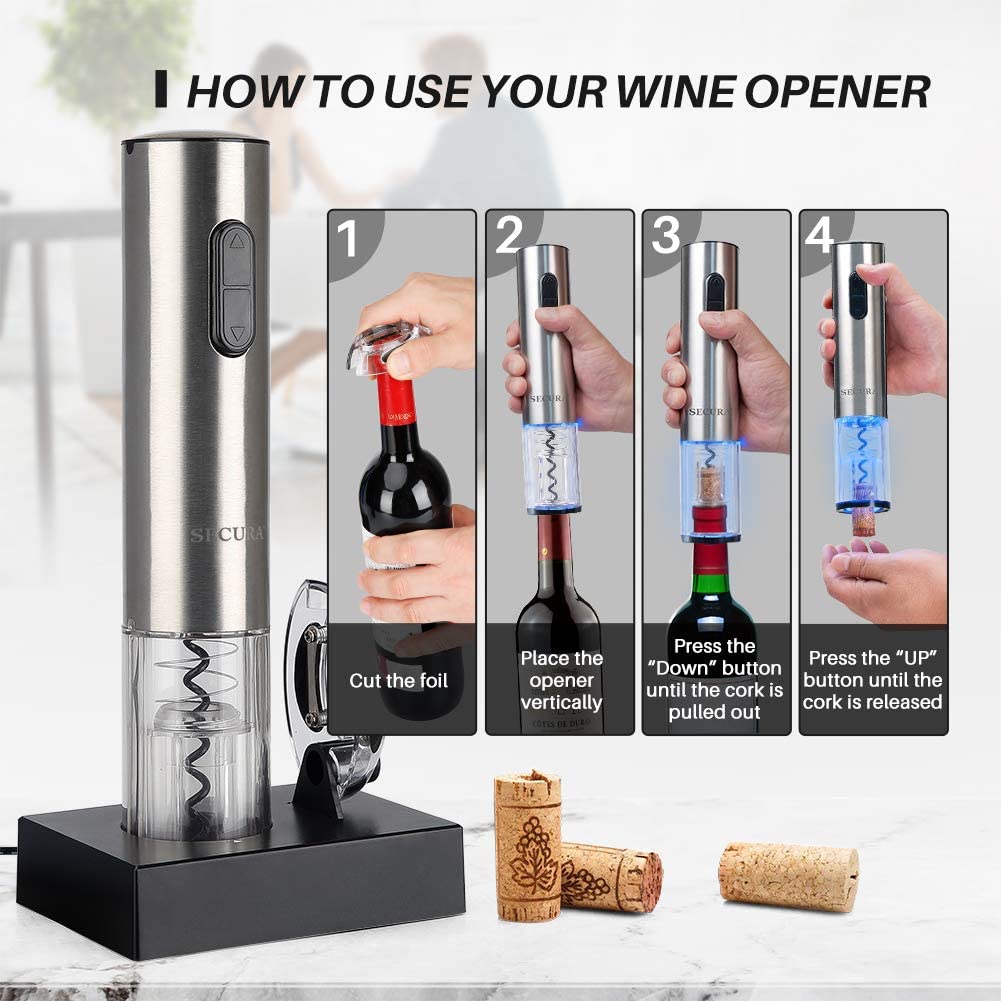 HOW TO USE YOUR WINE OPENER

SECURA

1
Cut the foil

2
SECURA
Place the opener vertically

3
SECURA
Press the "Down" button until the cork is pulled out

4
SECURA
Press the "UP" button until the cork is released