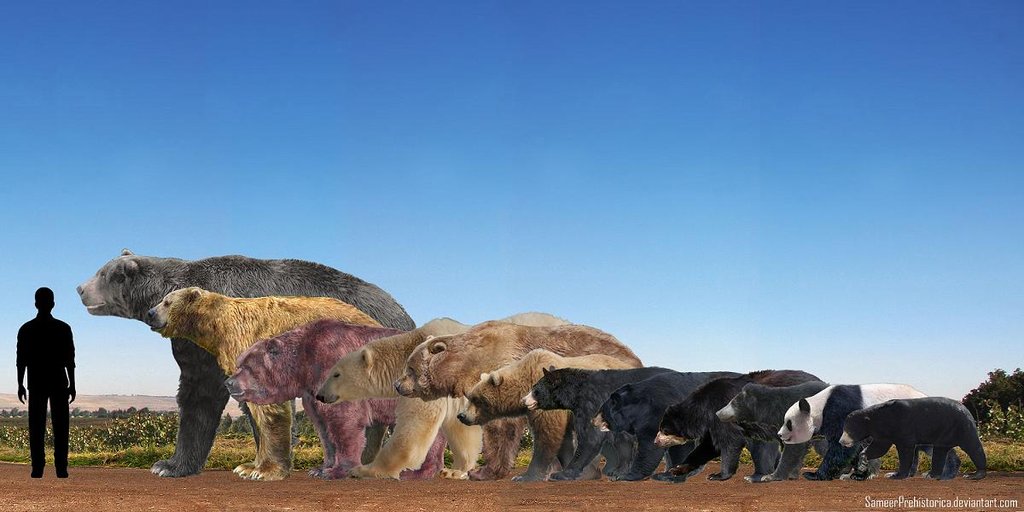 SameerPrehistorica.deviantart.com