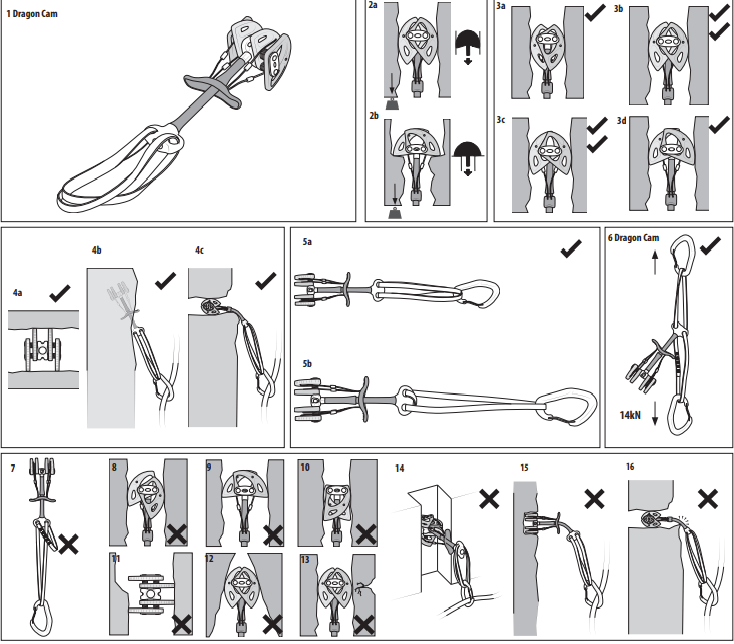 1 Dragon Cam

2a

2b

3a

3b

3c

3d

4a

4b

4c

5a

5b

6 Dragon Cam

14kN

7

8

9

10

11

12

13

14

15

16