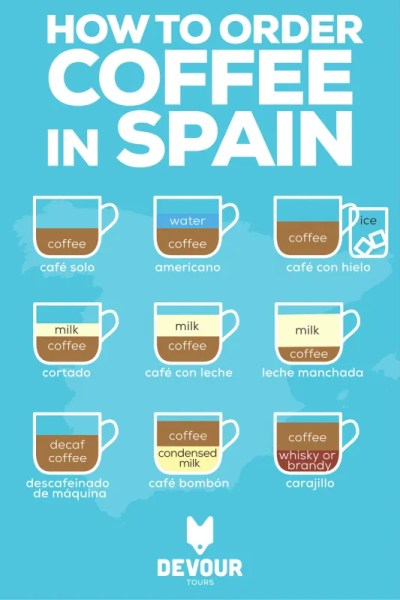 HOW TO ORDER COFFEE IN SPAIN

coffee
café solo

water
coffee
americano

coffee
ice
café con hielo

milk
coffee
cortado

milk
coffee
café con leche

milk
coffee
leche manchada

decaf coffee
descafeinado de máquina

coffee
condensed milk
café bombón

coffee
whisky or brandy
carajillo

DEVOUR
TOURS