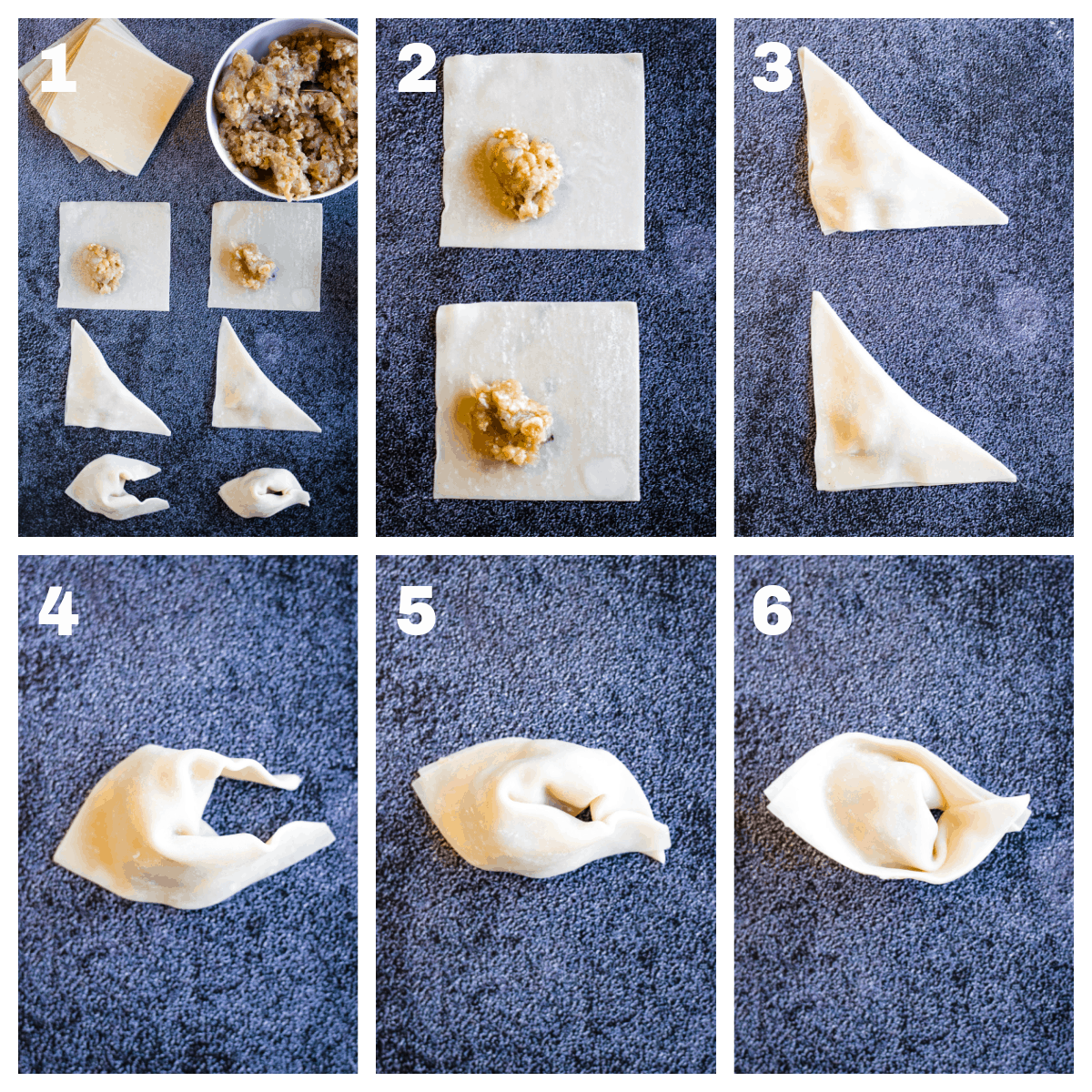 1

2

3

4

5

6