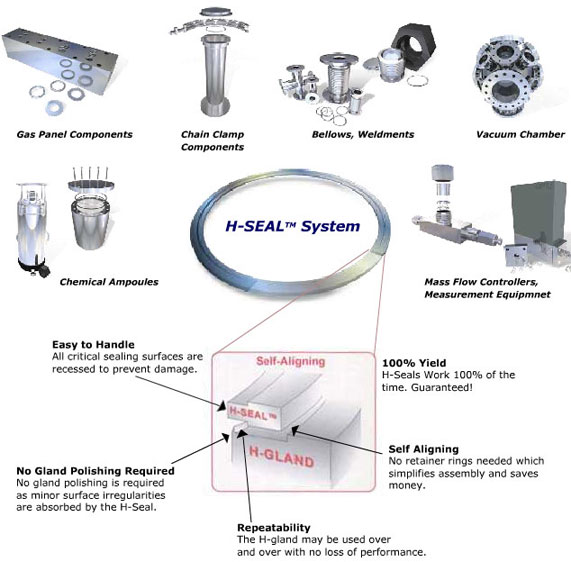 Gas Panel Components

Chain Clamp Components

Bellows, Weldments

Vacuum Chamber

Chemical Ampoules

H-SEAL™ System

Mass Flow Controllers, Measurement Equipmnet

Easy to Handle
All critical sealing surfaces are recessed to prevent damage.

Self-Aligning

H-SEAL™

H-GLAND

100% Yield
H-Seals Work 100% of the time. Guaranteed!

Self Aligning
No retainer rings needed which simplifies assembly and saves money.

No Gland Polishing Required
No gland polishing is required as minor surface irregularities are absorbed by the H-Seal.

Repeatability
The H-gland may be used over and over with no loss of performance.