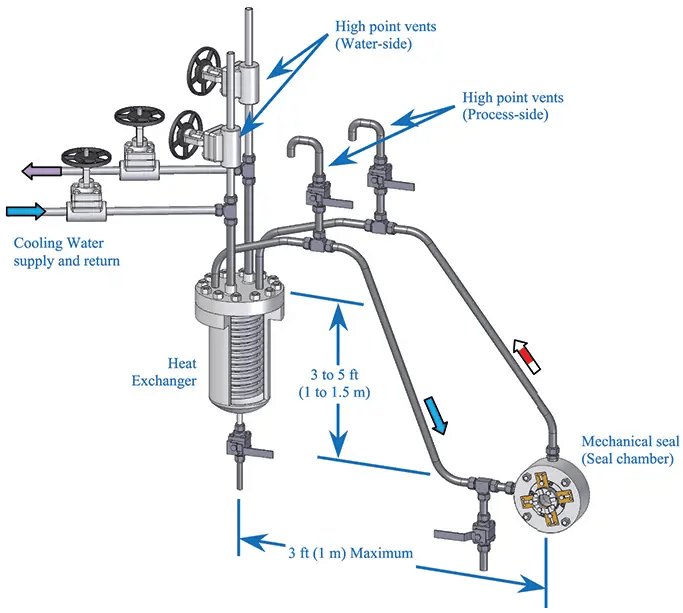 High point vents
(Water-side)

High point vents
(Process-side)

Cooling Water
supply and return

Heat
Exchanger

3 to 5 ft
(1 to 1.5 m)

Mechanical seal
(Seal chamber)

3 ft (1 m) Maximum