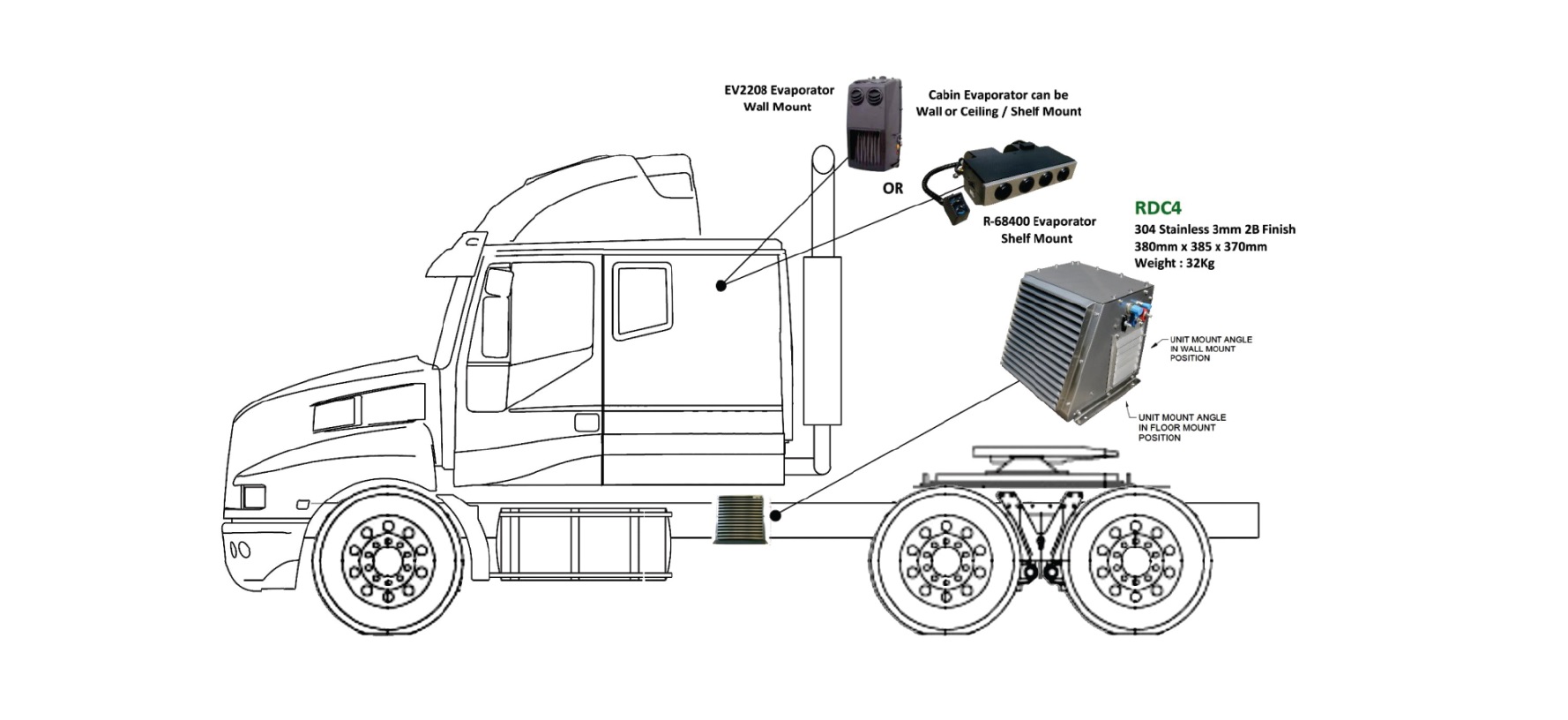 EV2208 Evaporator
Wall Mount

Cabin Evaporator can be
Wall or Ceiling / Shelf Mount

OR

R-68400 Evaporator
Shelf Mount

RDC4
304 Stainless 3mm 2B Finish
380mm x 385 x 370mm
Weight : 32Kg

UNIT MOUNT ANGLE
IN WALL MOUNT
POSITION

UNIT MOUNT ANGLE
IN FLOOR MOUNT
POSITION