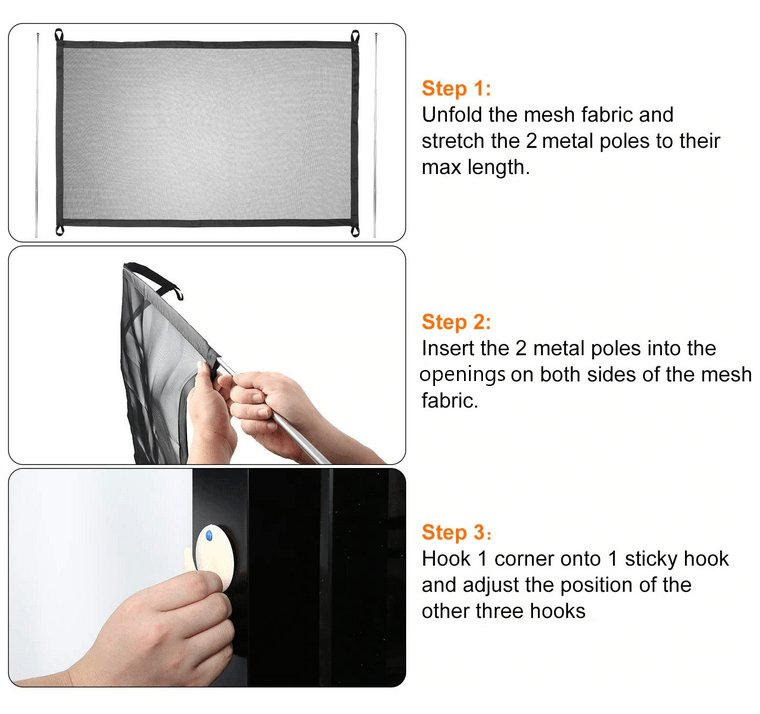 Step 1:
Unfold the mesh fabric and stretch the 2 metal poles to their max length.

Step 2:
Insert the 2 metal poles into the openings on both sides of the mesh fabric.

Step 3:
Hook 1 corner onto 1 sticky hook and adjust the position of the other three hooks