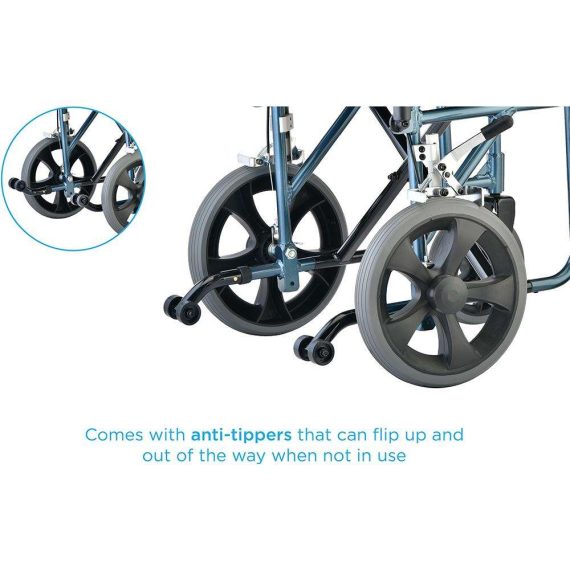 Comes with anti-tippers that can flip up and out of the way when not in use