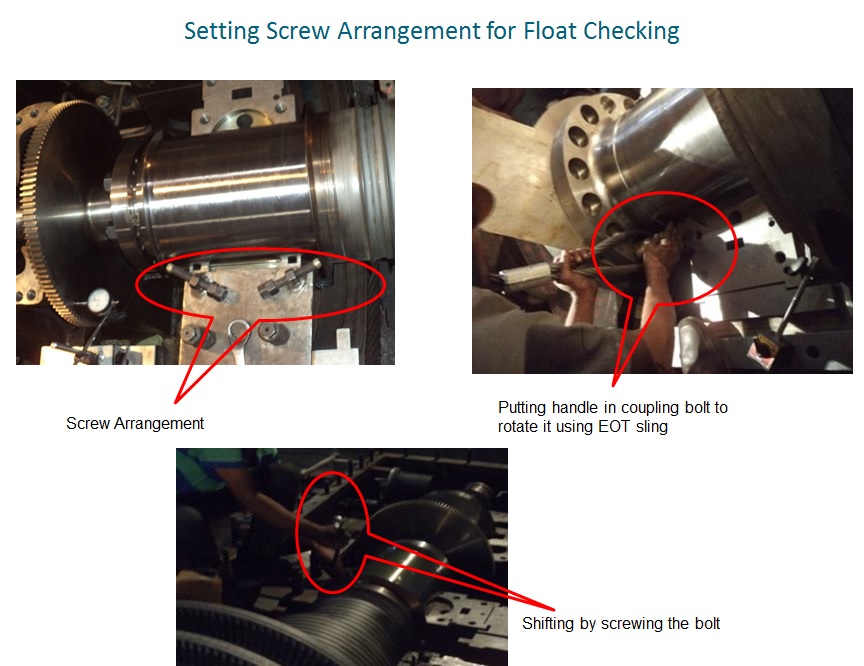 Setting Screw Arrangement for Float Checking

Screw Arrangement

Putting handle in coupling bolt to rotate it using EOT sling

Shifting by screwing the bolt