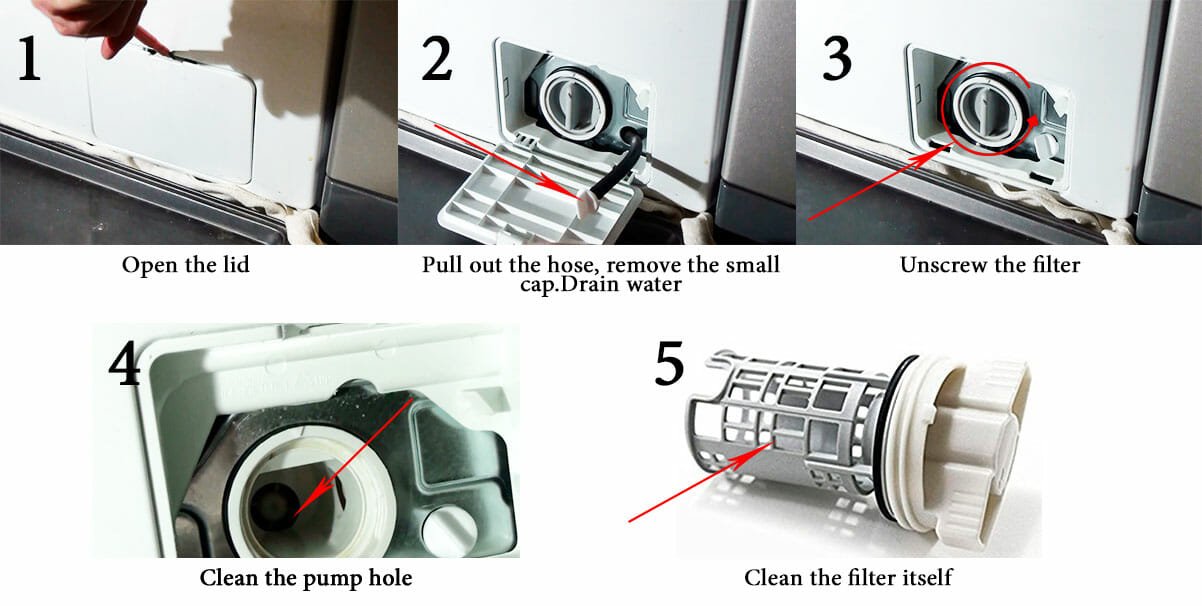 1

Open the lid

2

Pull out the hose, remove the small cap.Drain water

3

Unscrew the filter

4

Clean the pump hole

5

Clean the filter itself